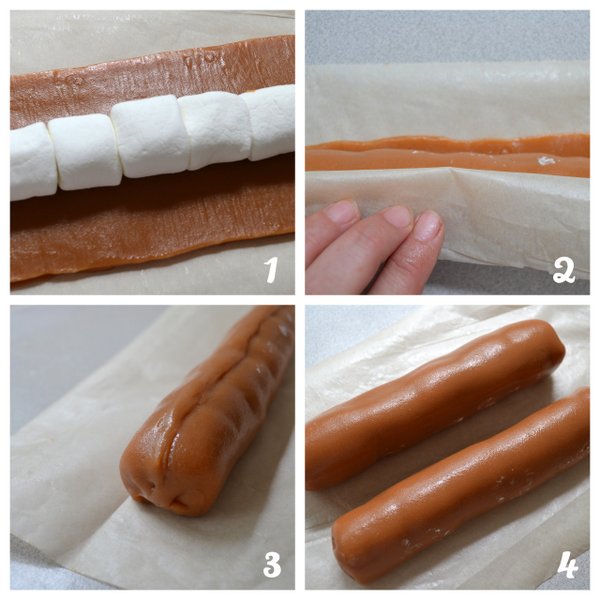 1

2

3

4