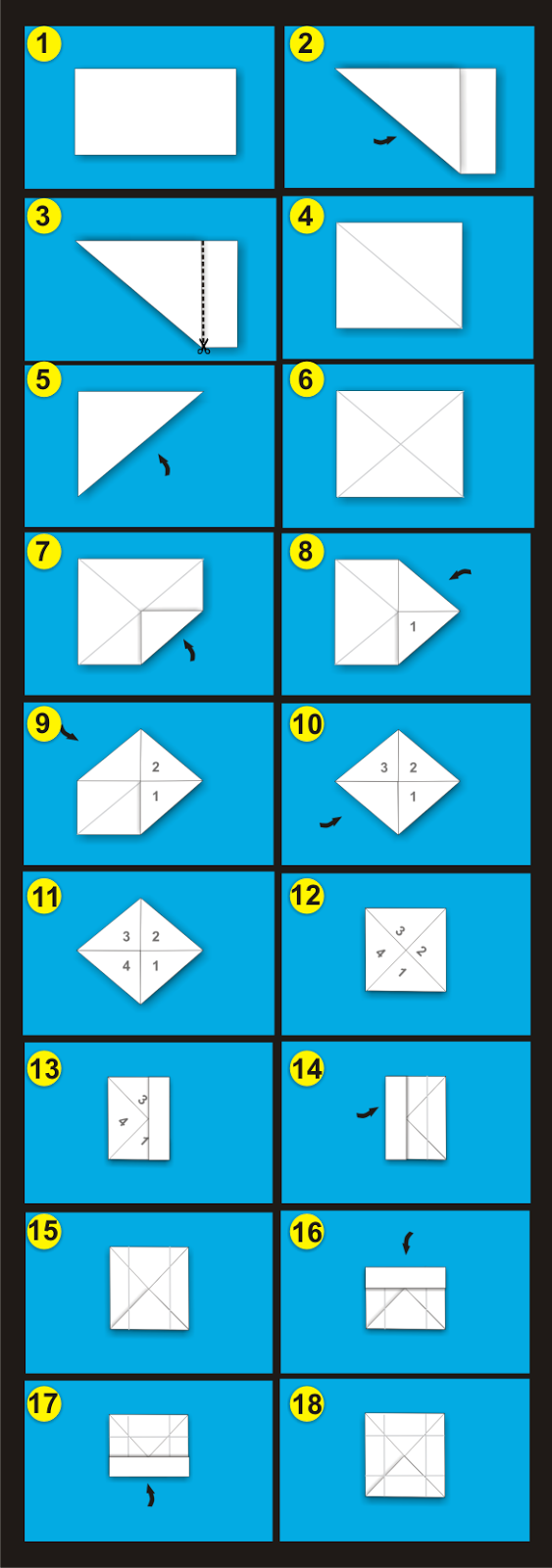 1
2
3
4
5
6
7
8
1
9
2
1
10
3 2
1
11
3 2
4 1
12
3
4 2
1
13
3
4
1
14
15
16
17
18