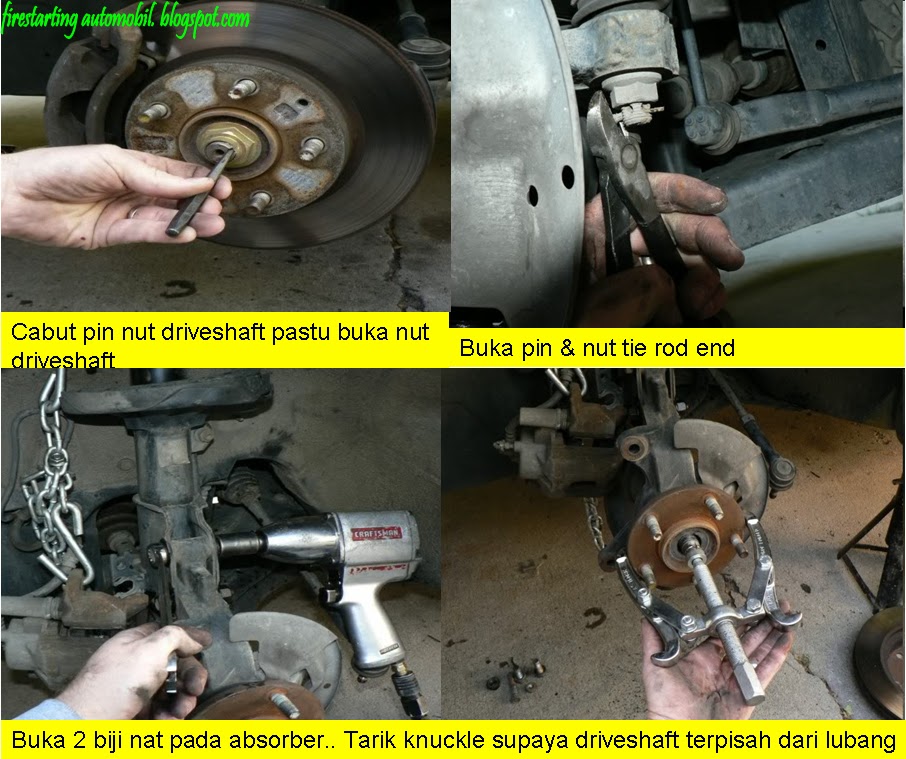 firestarting automobil. blogspot.com

Cabut pin nut driveshaft pastu buka nut driveshaft

Buka pin & nut tie rod end

CRAFTSMAN

Buka 2 biji nat pada absorber.. Tarik knuckle supaya driveshaft terpisah dari lubang