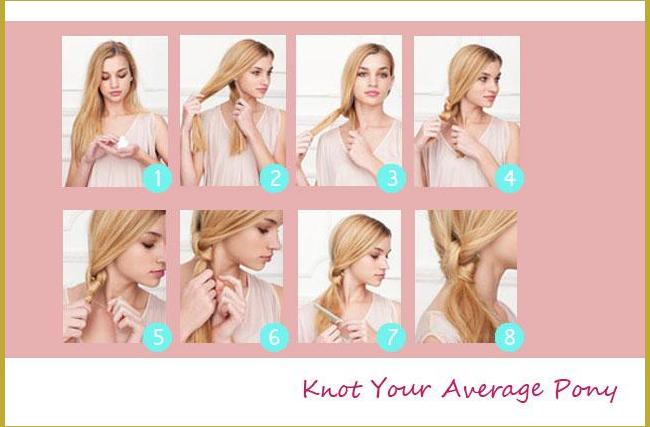 1
2
3
4
5
6
7
8

Knot Your Average Pony