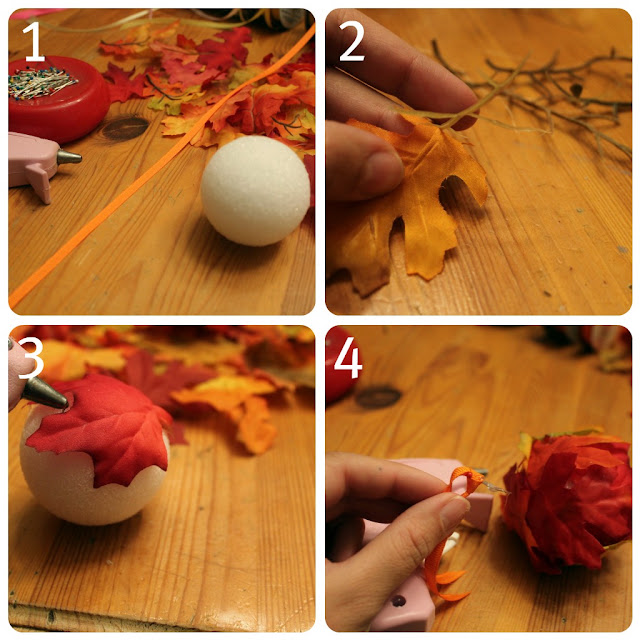 1

2

3

4