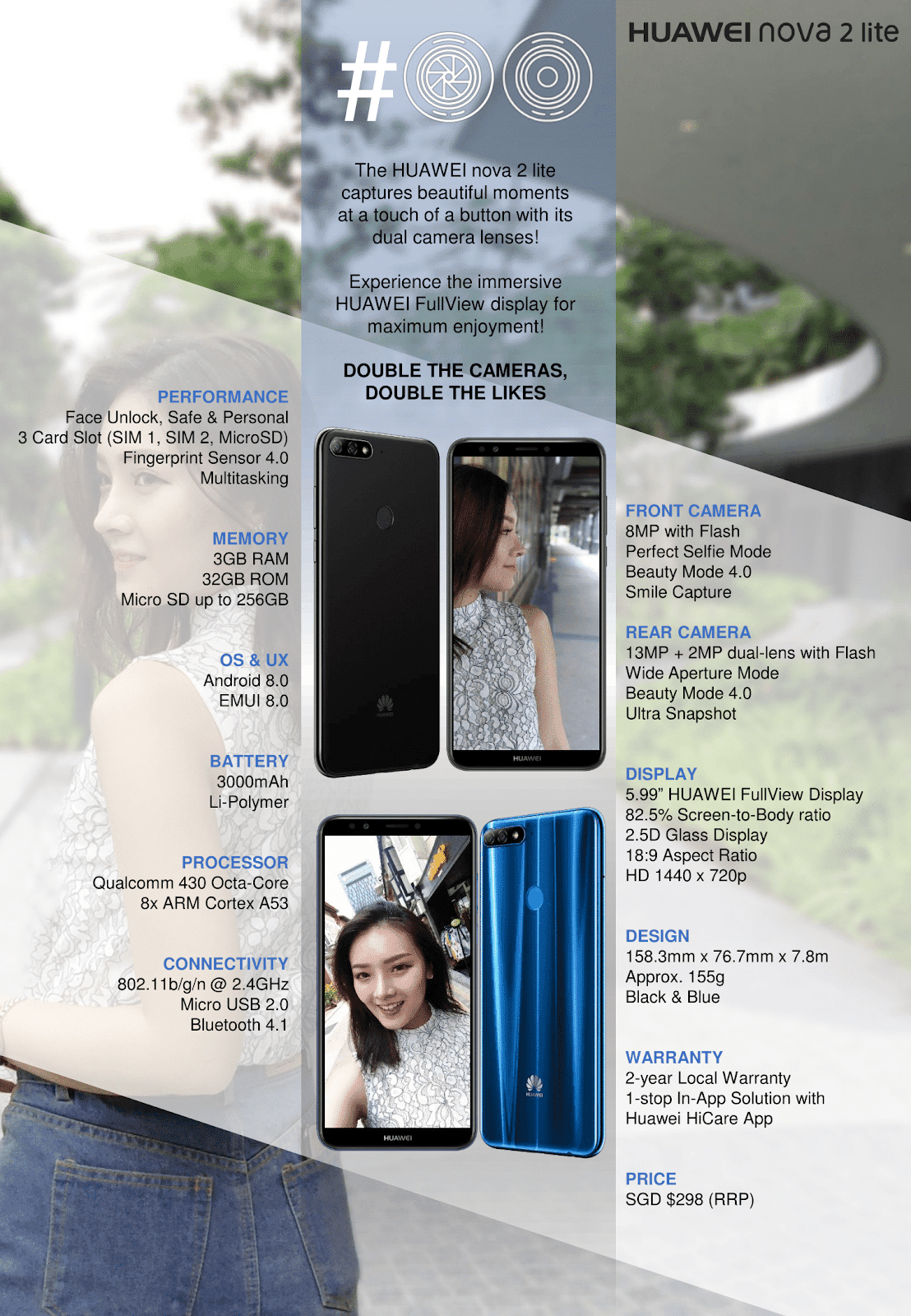 HUAWEI nova 2 lite

#

The HUAWEI nova 2 lite captures beautiful moments at a touch of a button with its dual camera lenses!

Experience the immersive HUAWEI FullView display for maximum enjoyment!

DOUBLE THE CAMERAS, DOUBLE THE LIKES

PERFORMANCE
Face Unlock, Safe & Personal
3 Card Slot (SIM 1, SIM 2, MicroSD)
Fingerprint Sensor 4.0
Multitasking

MEMORY
3GB RAM
32GB ROM
Micro SD up to 256GB

OS & UX
Android 8.0
EMUI 8.0

BATTERY
3000mAh
Li-Polymer

PROCESSOR
Qualcomm 430 Octa-Core
8x ARM Cortex A53

CONNECTIVITY
802.11b/g/n @ 2.4GHz
Micro USB 2.0
Bluetooth 4.1

HUAWEI

HUAWEI

HUAWEI

HUAWEI

FRONT CAMERA
8MP with Flash
Perfect Selfie Mode
Beauty Mode 4.0
Smile Capture

REAR CAMERA
13MP + 2MP dual-lens with Flash
Wide Aperture Mode
Beauty Mode 4.0
Ultra Snapshot

DISPLAY
5.99" HUAWEI FullView Display
82.5% Screen-to-Body ratio
2.5D Glass Display
18:9 Aspect Ratio
HD 1440 x 720p

DESIGN
158.3mm x 76.7mm x 7.8m
Approx. 155g
Black & Blue

WARRANTY
2-year Local Warranty
1-stop In-App Solution with Huawei HiCare App

PRICE
SGD $298 (RRP)