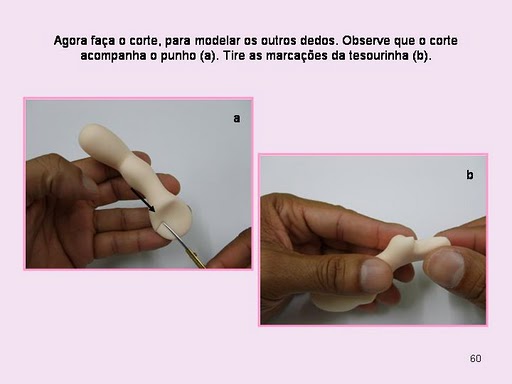 Agora faça o corte, para modelar os outros dedos. Observe que o corte acompanha o punho (a). Tire as marcações da tesourinha (b).

a

b

60