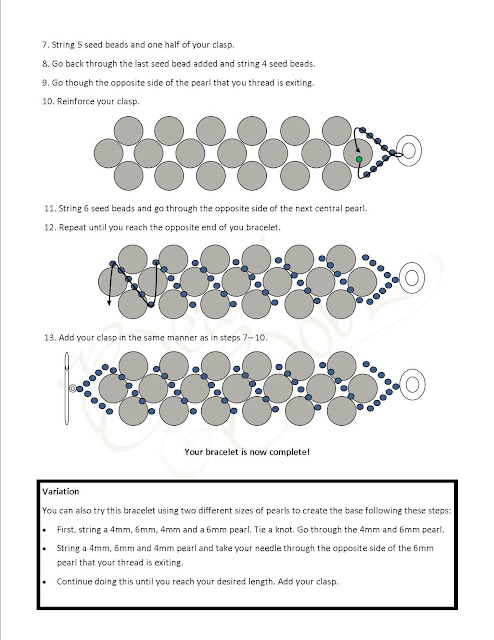 7. String 5 seed beads and one half of your clasp.

8. Go back through the last seed bead added and string 4 seed beads.

9. Go though the opposite side of the pearl that you thread is exiting.

10. Reinforce your clasp.

11. String 6 seed beads and go through the opposite side of the next central pearl.

12. Repeat until you reach the opposite end of you bracelet.

13. Add your clasp in the same manner as in steps 7– 10.

Your bracelet is now complete!

Variation

You can also try this bracelet using two different sizes of pearls to create the base following these steps:

• First, string a 4mm, 6mm, 4mm and a 6mm pearl. Tie a knot. Go through the 4mm and 6mm pearl.

• String a 4mm, 6mm and 4mm pearl and take your needle through the opposite side of the 6mm pearl that your thread is exiting.

• Continue doing this until you reach your desired length. Add your clasp.