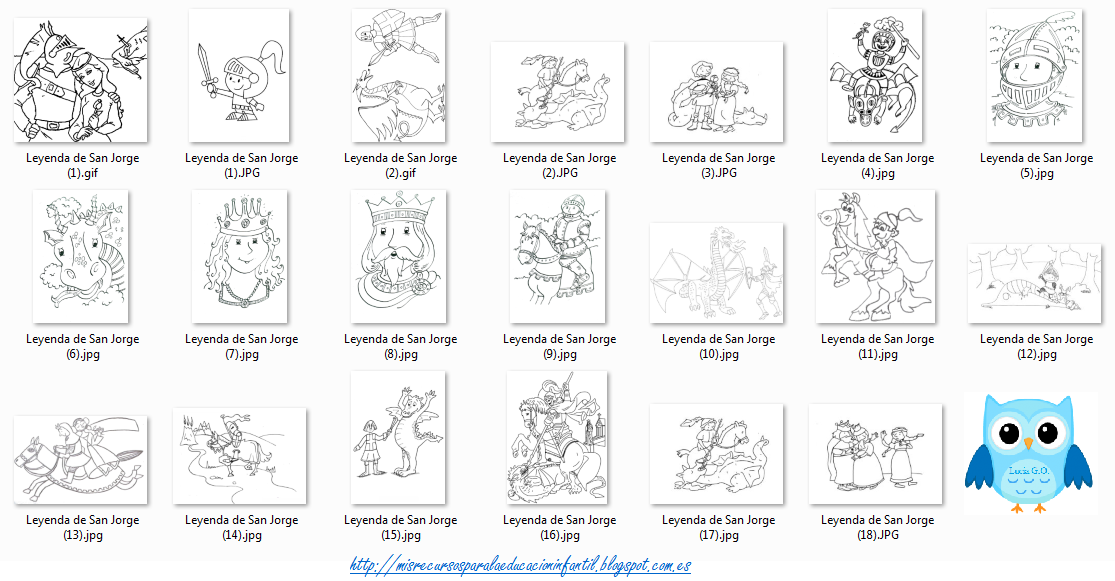 Leyenda de San Jorge (1).gif

Leyenda de San Jorge (1).JPG

Leyenda de San Jorge (2).gif

Leyenda de San Jorge (2).JPG

Leyenda de San Jorge (3).JPG

Leyenda de San Jorge (4).jpg

Leyenda de San Jorge (5).jpg

Leyenda de San Jorge (6).jpg

Leyenda de San Jorge (7).jpg

Leyenda de San Jorge (8).jpg

Leyenda de San Jorge (9).jpg

Leyenda de San Jorge (10).jpg

Leyenda de San Jorge (11).jpg

Leyenda de San Jorge (12).jpg

Leyenda de San Jorge (13).jpg

Leyenda de San Jorge (14).jpg

Leyenda de San Jorge (15).jpg

Leyenda de San Jorge (16).jpg

Leyenda de San Jorge (17).jpg

Leyenda de San Jorge (18).JPG

Lucía G.O.

http://misrecursosparalaeducacioninfantil.blogspot.com.es