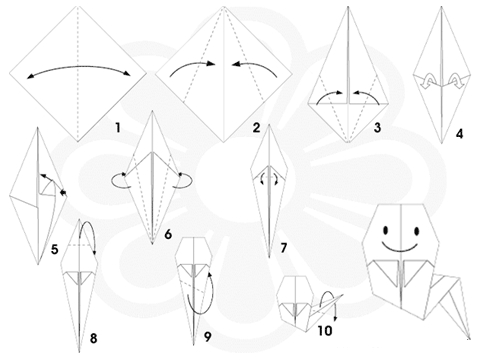 1
2
3
4
5
6
7
8
9
10