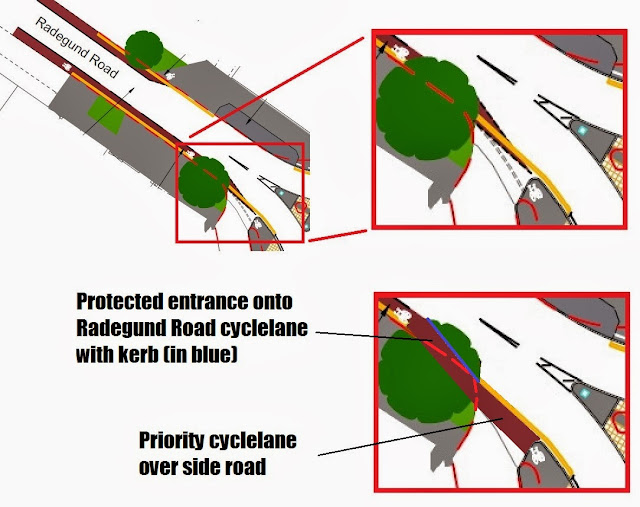 Radegund Road

Protected entrance onto Radegund Road cyclelane with kerb (in blue)

Priority cyclelane over side road