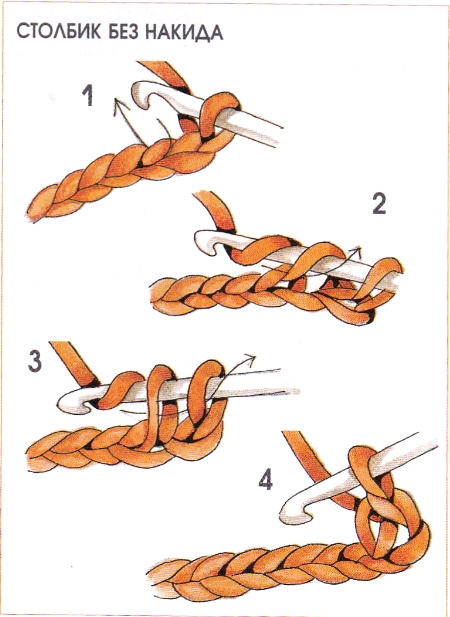 СТОЛБИК БЕЗ НАКИДА

1

2

3

4