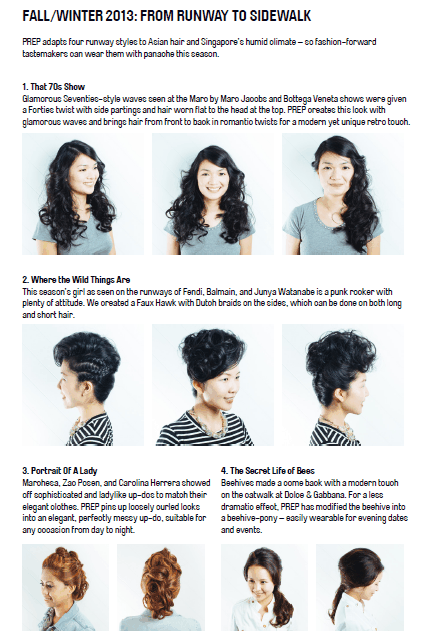 FALL/WINTER 2013: FROM RUNWAY TO SIDEWALK

PREP adapts four runway styles to Asian hair and Singapore's humid climate – so fashion-forward tastemakers can wear them with panache this season.

1. That 70s Show
Glamorous Seventies-style waves seen at the Marc by Marc Jacobs and Bottega Veneta shows were given a Forties twist with side partings and hair worn flat to the head at the top. PREP creates this look with glamorous waves and brings hair from front to back in romantic twists for a modern yet unique retro touch.

2. Where the Wild Things Are
This season's girl as seen on the runways of Fendi, Balmain, and Junya Watanabe is a punk rocker with plenty of attitude. We created a Faux Hawk with Dutch braids on the sides, which can be done on both long and short hair.

3. Portrait Of A Lady
Marchesa, Zac Posen, and Carolina Herrera showed off sophisticated and ladylike up-dos to match their elegant clothes. PREP pins up loosely curled looks into an elegant, perfectly messy up-do, suitable for any occasion from day to night.

4. The Secret Life of Bees
Beehives made a come back with a modern touch on the catwalk at Dolce & Gabbana. For a less dramatic effect, PREP has modified the beehive into a beehive-pony – easily wearable for evening dates and events.