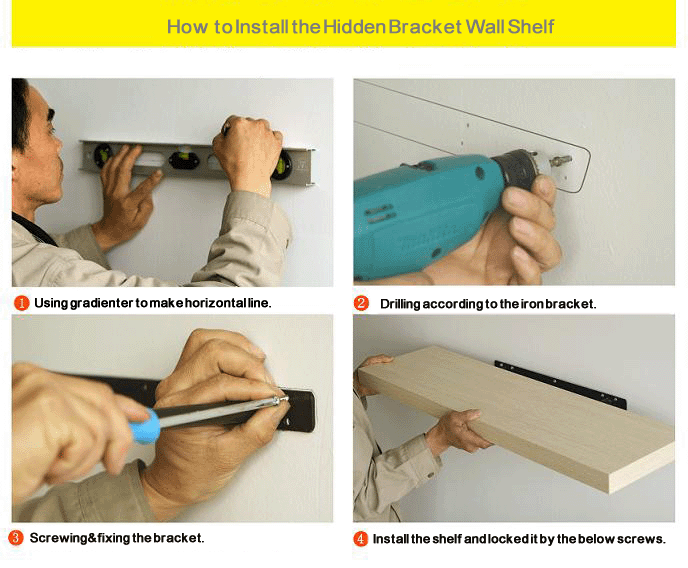 How to Install the Hidden Bracket Wall Shelf

1 Using gradienter to make horizontal line.

2 Drilling according to the iron bracket.

3 Screwing&fixing the bracket.

4 Install the shelf and locked it by the below screws.