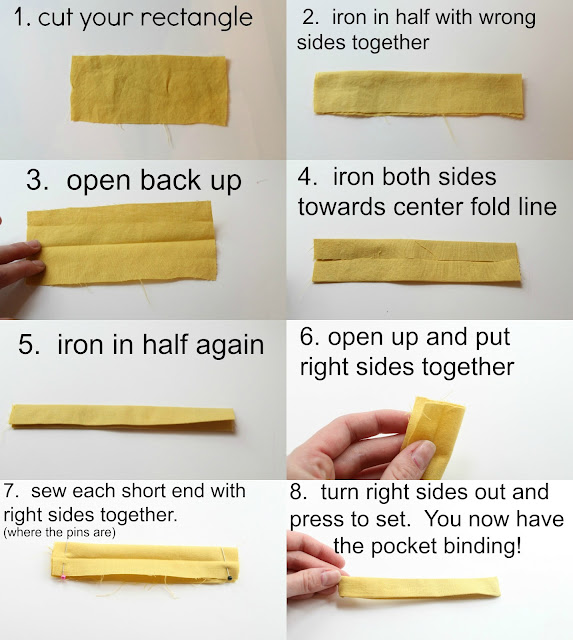 1. cut your rectangle

2. iron in half with wrong sides together

3. open back up

4. iron both sides towards center fold line

5. iron in half again

6. open up and put right sides together

7. sew each short end with right sides together.
(where the pins are)

8. turn right sides out and press to set. You now have the pocket binding!