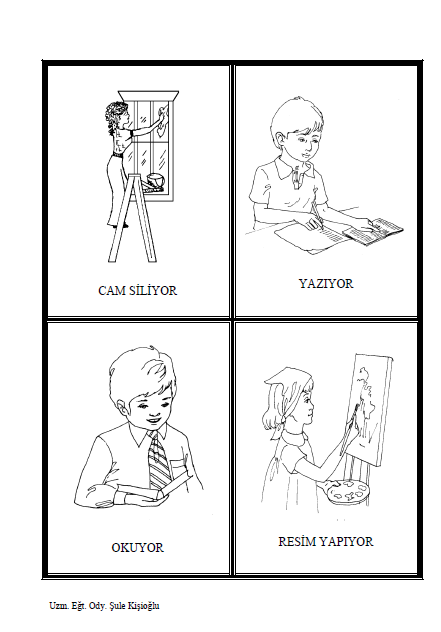 CAM SİLİYOR

YAZIYOR

OKUYOR

RESİM YAPIYOR

Uzm. Eğt. Ody. Şule Kişioğlu