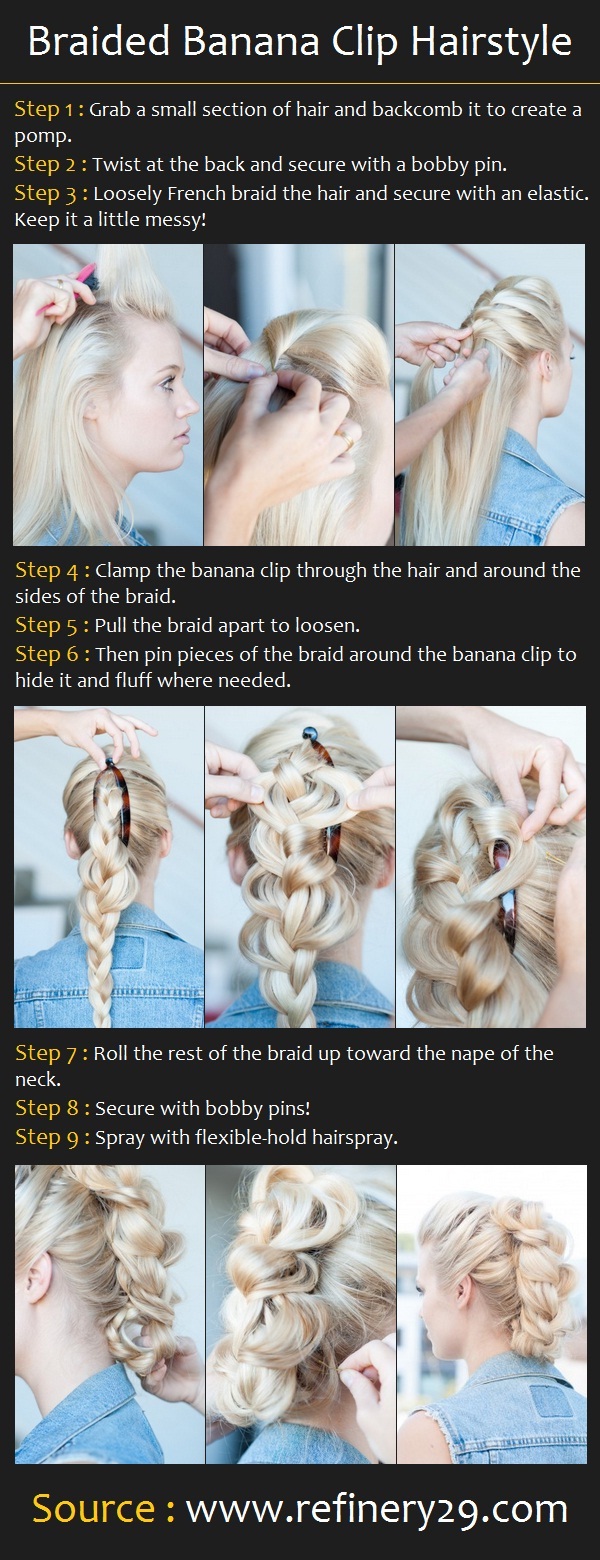 Braided Banana Clip Hairstyle

Step 1 : Grab a small section of hair and backcomb it to create a pomp.
Step 2 : Twist at the back and secure with a bobby pin.
Step 3 : Loosely French braid the hair and secure with an elastic. Keep it a little messy!

Step 4 : Clamp the banana clip through the hair and around the sides of the braid.
Step 5 : Pull the braid apart to loosen.
Step 6 : Then pin pieces of the braid around the banana clip to hide it and fluff where needed.

Step 7 : Roll the rest of the braid up toward the nape of the neck.
Step 8 : Secure with bobby pins!
Step 9 : Spray with flexible-hold hairspray.

Source : www.refinery29.com