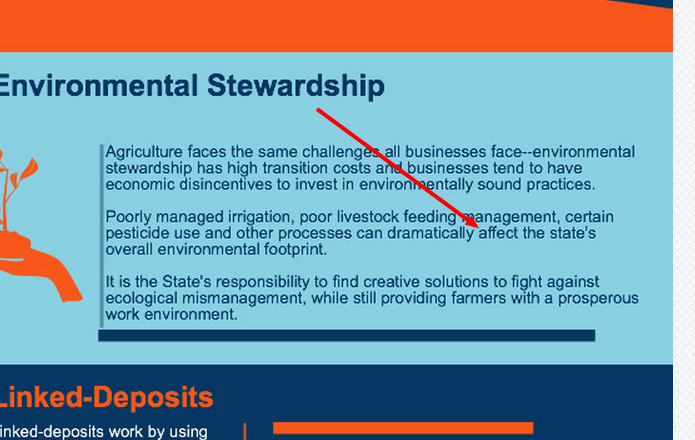 Environmental Stewardship

Agriculture faces the same challenges all businesses face--environmental stewardship has high transition costs and businesses tend to have economic disincentives to invest in environmentally sound practices.

Poorly managed irrigation, poor livestock feeding management, certain pesticide use and other processes can dramatically affect the state's overall environmental footprint.

It is the State's responsibility to find creative solutions to fight against ecological mismanagement, while still providing farmers with a prosperous work environment.

Linked-Deposits

inked-deposits work by using