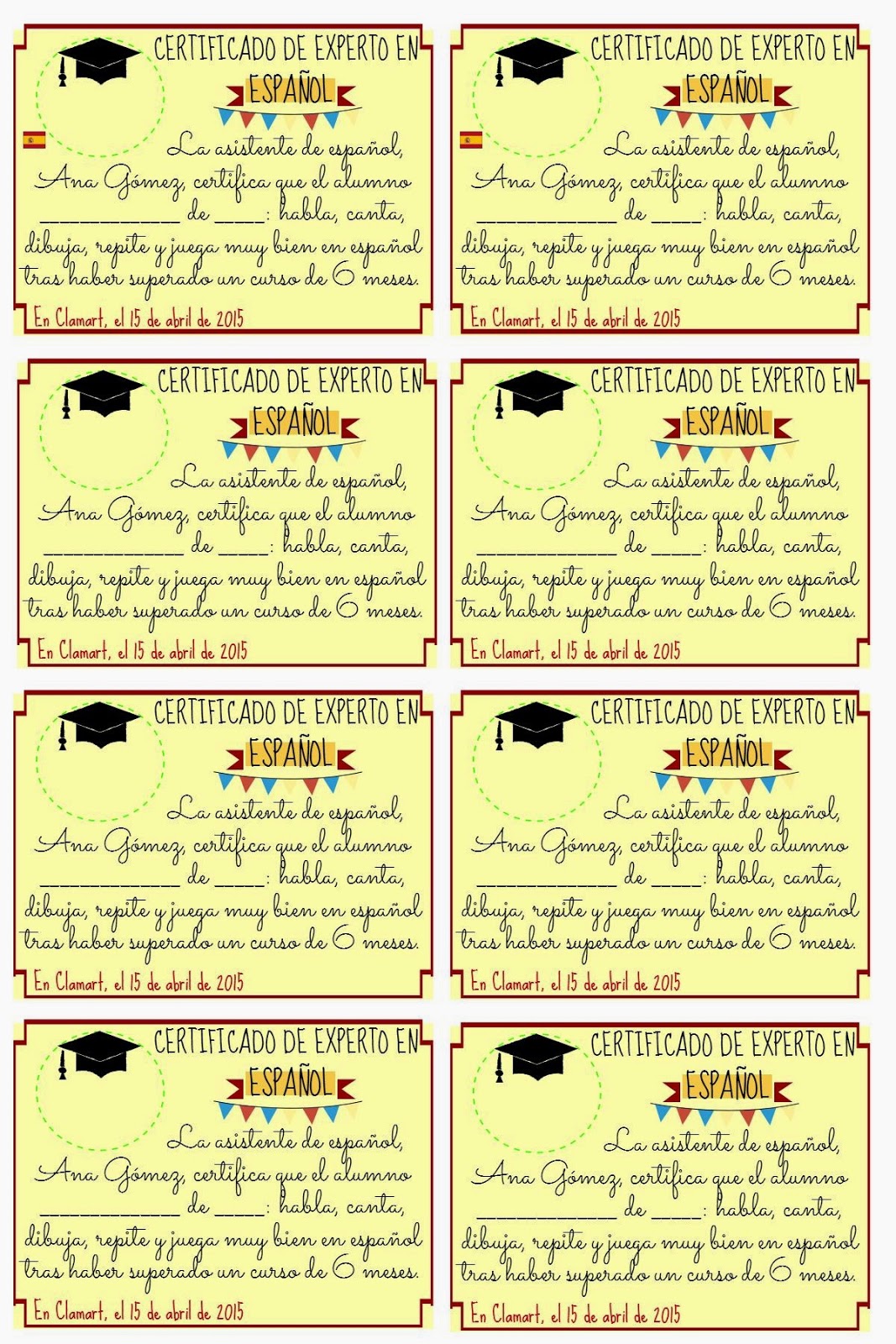 CERTIFICADO DE EXPERTO EN
ESPAÑOL
La asistente de español, Ana Gómez, certifica que el alumno ____________ de ____: habla, canta, dibuja, repite y juega muy bien en español tras haber superado un curso de 6 meses.
En Clamart, el 15 de abril de 2015

CERTIFICADO DE EXPERTO EN
ESPAÑOL
La asistente de español, Ana Gómez, certifica que el alumno ____________ de ____: habla, canta, dibuja, repite y juega muy bien en español tras haber superado un curso de 6 meses.
En Clamart, el 15 de abril de 2015

CERTIFICADO DE EXPERTO EN
ESPAÑOL
La asistente de español, Ana Gómez, certifica que el alumno ____________ de ____: habla, canta, dibuja, repite y juega muy bien en español tras haber superado un curso de 6 meses.
En Clamart, el 15 de abril de 2015

CERTIFICADO DE EXPERTO EN
ESPAÑOL
La asistente de español, Ana Gómez, certifica que el alumno ____________ de ____: habla, canta, dibuja, repite y juega muy bien en español tras haber superado un curso de 6 meses.
En Clamart, el 15 de abril de 2015

CERTIFICADO DE EXPERTO EN
ESPAÑOL
La asistente de español, Ana Gómez, certifica que el alumno ____________ de ____: habla, canta, dibuja, repite y juega muy bien en español tras haber superado un curso de 6 meses.
En Clamart, el 15 de abril de 2015

CERTIFICADO DE EXPERTO EN
ESPAÑOL
La asistente de español, Ana Gómez, certifica que el alumno ____________ de ____: habla, canta, dibuja, repite y juega muy bien en español tras haber superado un curso de 6 meses.
En Clamart, el 15 de abril de 2015

CERTIFICADO DE EXPERTO EN
ESPAÑOL
La asistente de español, Ana Gómez, certifica que el alumno ____________ de ____: habla, canta, dibuja, repite y juega muy bien en español tras haber superado un curso de 6 meses.
En Clamart, el 15 de abril de 2015

CERTIFICADO DE EXPERTO EN
ESPAÑOL
La asistente de español, Ana Gómez, certifica que el alumno ____________ de ____: habla, canta, dibuja, repite y juega muy bien en español tras haber superado un curso de 6 meses.
En Clamart, el 15 de abril de 2015