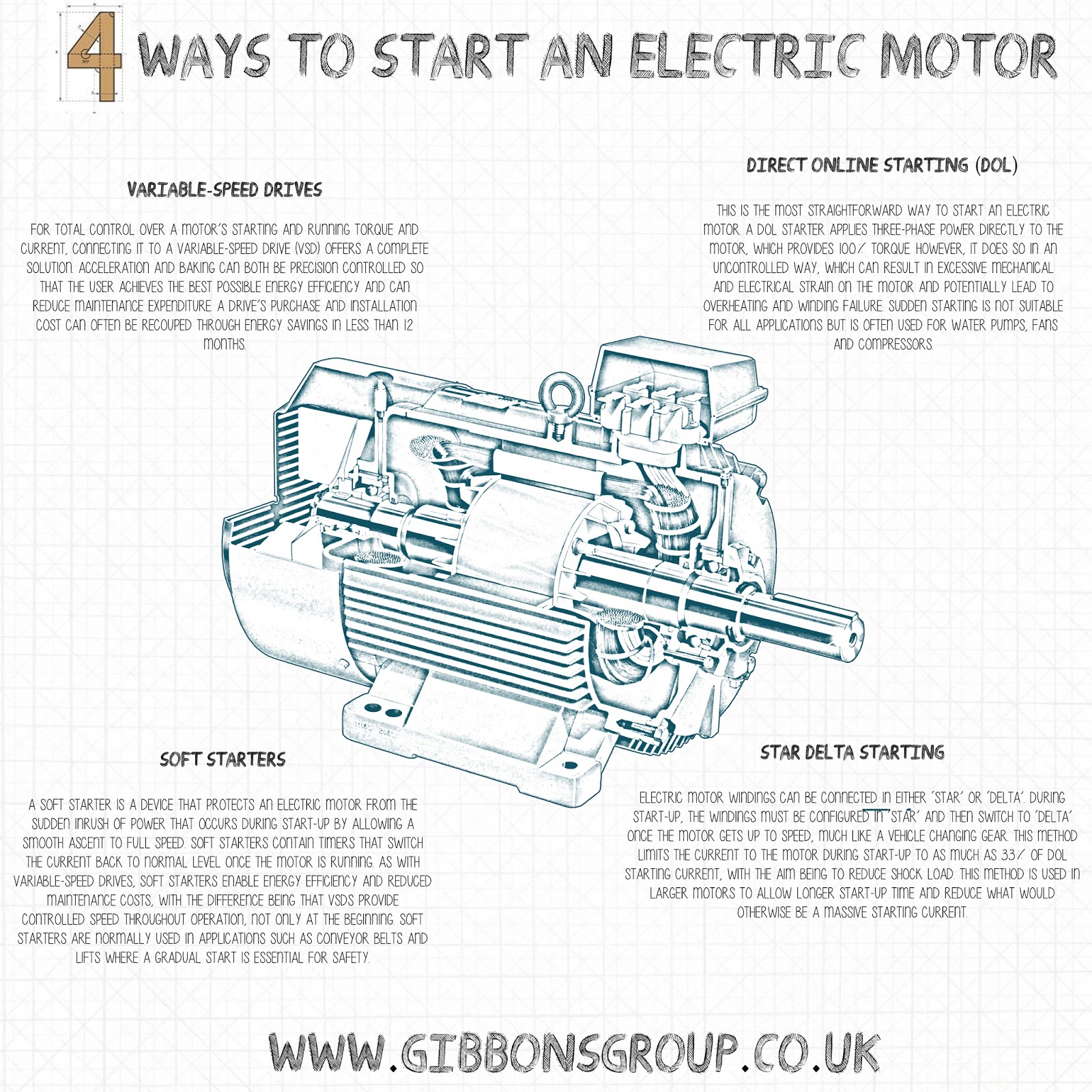 4 WAYS TO START AN ELECTRIC MOTOR

VARIABLE-SPEED DRIVES

FOR TOTAL CONTROL OVER A MOTOR'S STARTING AND RUNNING TORQUE AND CURRENT, CONNECTING IT TO A VARIABLE-SPEED DRIVE (VSD) OFFERS A COMPLETE SOLUTION. ACCELERATION AND BAKING CAN BOTH BE PRECISION CONTROLLED SO THAT THE USER ACHIEVES THE BEST POSSIBLE ENERGY EFFICIENCY AND CAN REDUCE MAINTENANCE EXPENDITURE. A DRIVE'S PURCHASE AND INSTALLATION COST CAN OFTEN BE RECOUPED THROUGH ENERGY SAVINGS IN LESS THAN 12 MONTHS.

DIRECT ONLINE STARTING (DOL)

THIS IS THE MOST STRAIGHTFORWARD WAY TO START AN ELECTRIC MOTOR. A DOL STARTER APPLIES THREE-PHASE POWER DIRECTLY TO THE MOTOR, WHICH PROVIDES 100% TORQUE. HOWEVER, IT DOES SO IN AN UNCONTROLLED WAY, WHICH CAN RESULT IN EXCESSIVE MECHANICAL AND ELECTRICAL STRAIN ON THE MOTOR AND POTENTIALLY LEAD TO OVERHEATING AND WINDING FAILURE. SUDDEN STARTING IS NOT SUITABLE FOR ALL APPLICATIONS BUT IS OFTEN USED FOR WATER PUMPS, FANS AND COMPRESSORS.

SOFT STARTERS

A SOFT STARTER IS A DEVICE THAT PROTECTS AN ELECTRIC MOTOR FROM THE SUDDEN INRUSH OF POWER THAT OCCURS DURING START-UP BY ALLOWING A SMOOTH ASCENT TO FULL SPEED. SOFT STARTERS CONTAIN TIMERS THAT SWITCH THE CURRENT BACK TO NORMAL LEVEL ONCE THE MOTOR IS RUNNING. AS WITH VARIABLE-SPEED DRIVES, SOFT STARTERS ENABLE ENERGY EFFICIENCY AND REDUCED MAINTENANCE COSTS, WITH THE DIFFERENCE BEING THAT VSDS PROVIDE CONTROLLED SPEED THROUGHOUT OPERATION, NOT ONLY AT THE BEGINNING. SOFT STARTERS ARE NORMALLY USED IN APPLICATIONS SUCH AS CONVEYOR BELTS AND LIFTS WHERE A GRADUAL START IS ESSENTIAL FOR SAFETY.

STAR DELTA STARTING

ELECTRIC MOTOR WINDINGS CAN BE CONNECTED IN EITHER 'STAR' OR 'DELTA'. DURING START-UP, THE WINDINGS MUST BE CONFIGURED IN 'STAR' AND THEN SWITCH TO 'DELTA' ONCE THE MOTOR GETS UP TO SPEED, MUCH LIKE A VEHICLE CHANGING GEAR. THIS METHOD LIMITS THE CURRENT TO THE MOTOR DURING START-UP TO AS MUCH AS 33% OF DOL STARTING CURRENT, WITH THE AIM BEING TO REDUCE SHOCK LOAD. THIS METHOD IS USED IN LARGER MOTORS TO ALLOW LONGER START-UP TIME AND REDUCE WHAT WOULD OTHERWISE BE A MASSIVE STARTING CURRENT.

WWW.GIBBONSGROUP.CO.UK