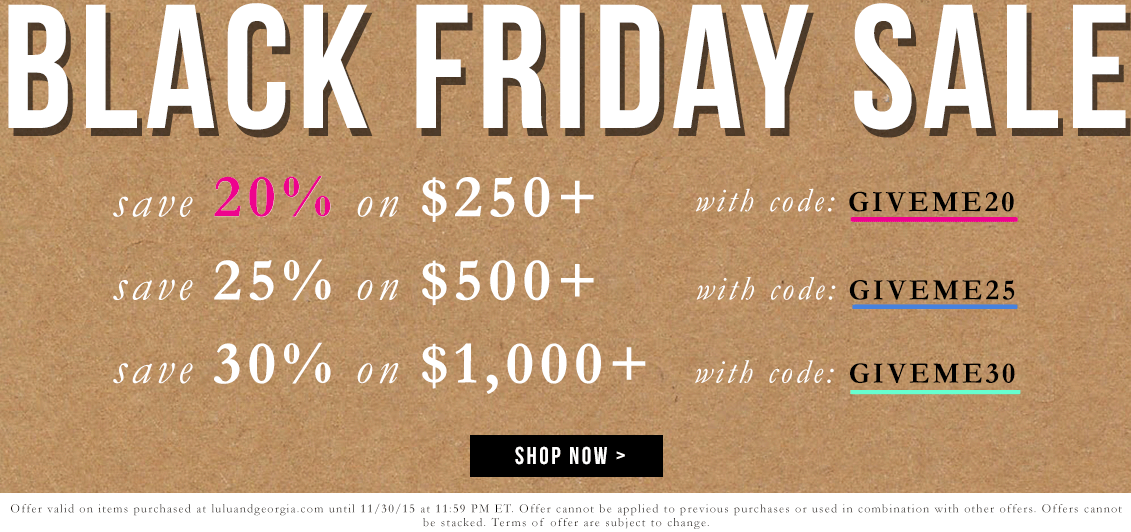 BLACK FRIDAY SALE

save 20% on $250+ with code: GIVEME20

save 25% on $500+ with code: GIVEME25

save 30% on $1,000+ with code: GIVEME30

SHOP NOW >

Offer valid on items purchased at luluandgeorgia.com until 11/30/15 at 11:59 PM ET. Offer cannot be applied to previous purchases or used in combination with other offers. Offers cannot be stacked. Terms of offer are subject to change.