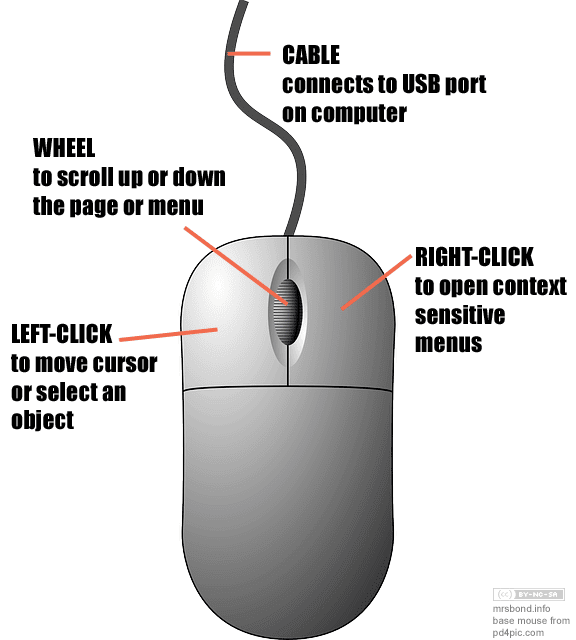 CABLE
connects to USB port on computer

WHEEL
to scroll up or down the page or menu

RIGHT-CLICK
to open context sensitive menus

LEFT-CLICK
to move cursor or select an object

BY-NC-SA
mrsbond.info
base mouse from pd4pic.com