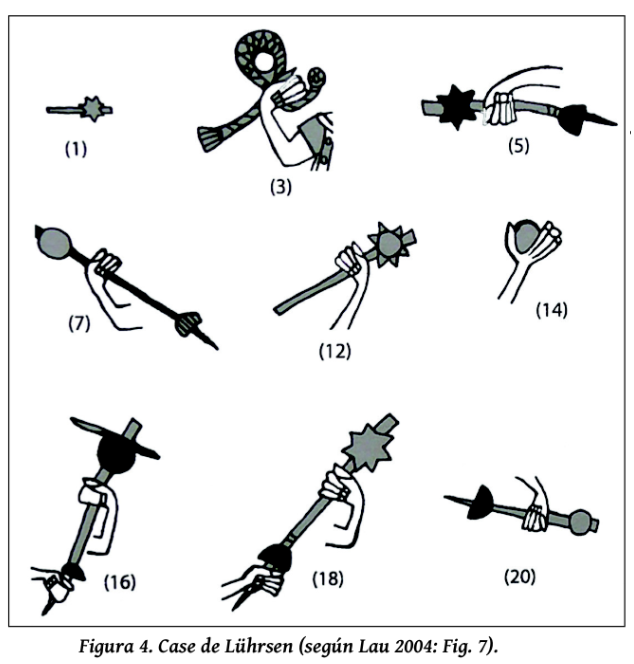 (1)

(3)

(5)

(7)

(12)

(14)

(16)

(18)

(20)

Figura 4. Case de Lührsen (según Lau 2004: Fig. 7).