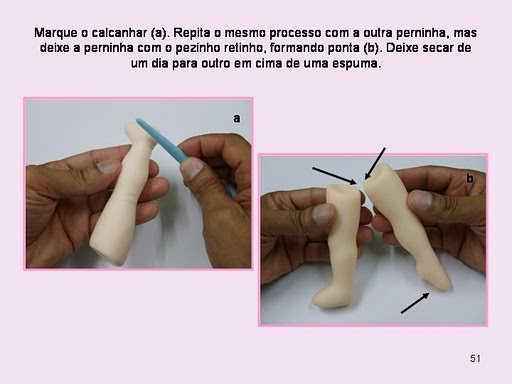 Marque o calcanhar (a). Repita o mesmo processo com a outra perninha, mas deixe a perninha com o pezinho retinho, formando ponta (b). Deixe secar de um dia para outro em cima de uma espuma.

a

b

51