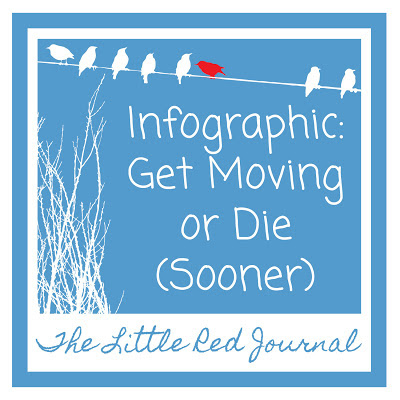 Infographic: Get Moving or Die (Sooner)

The Little Red Journal