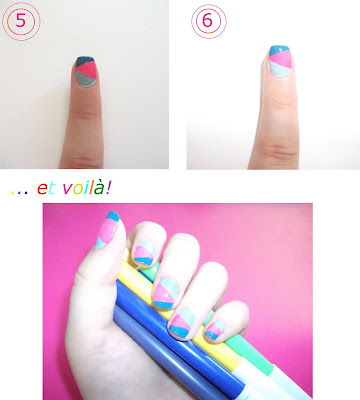 5

6

... et voilà!