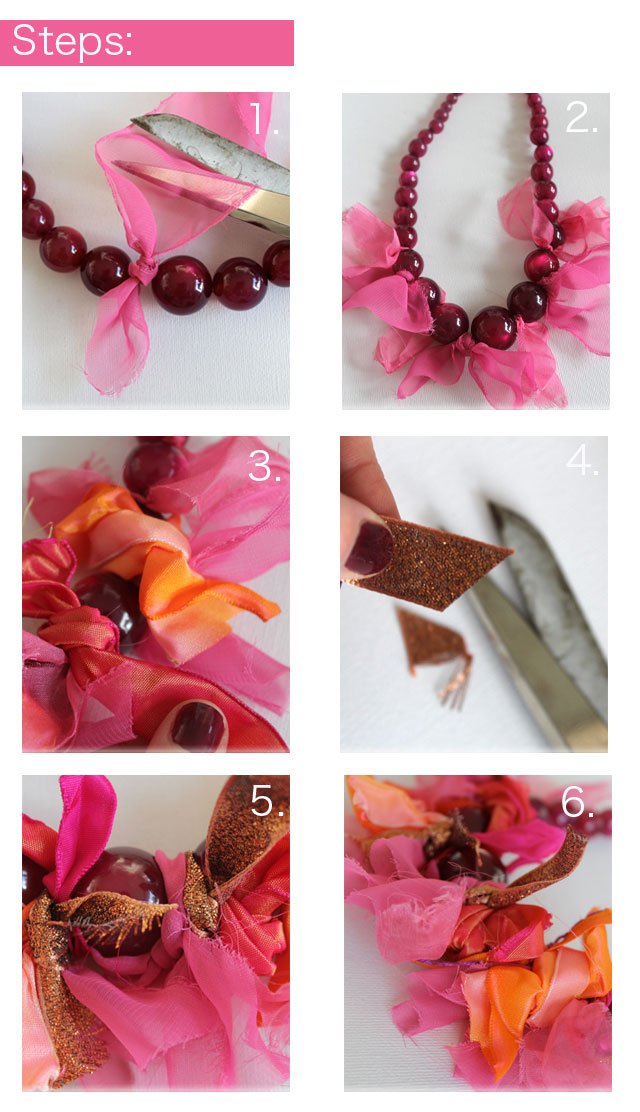 Steps:

1.

2.

3.

4.

5.

6.