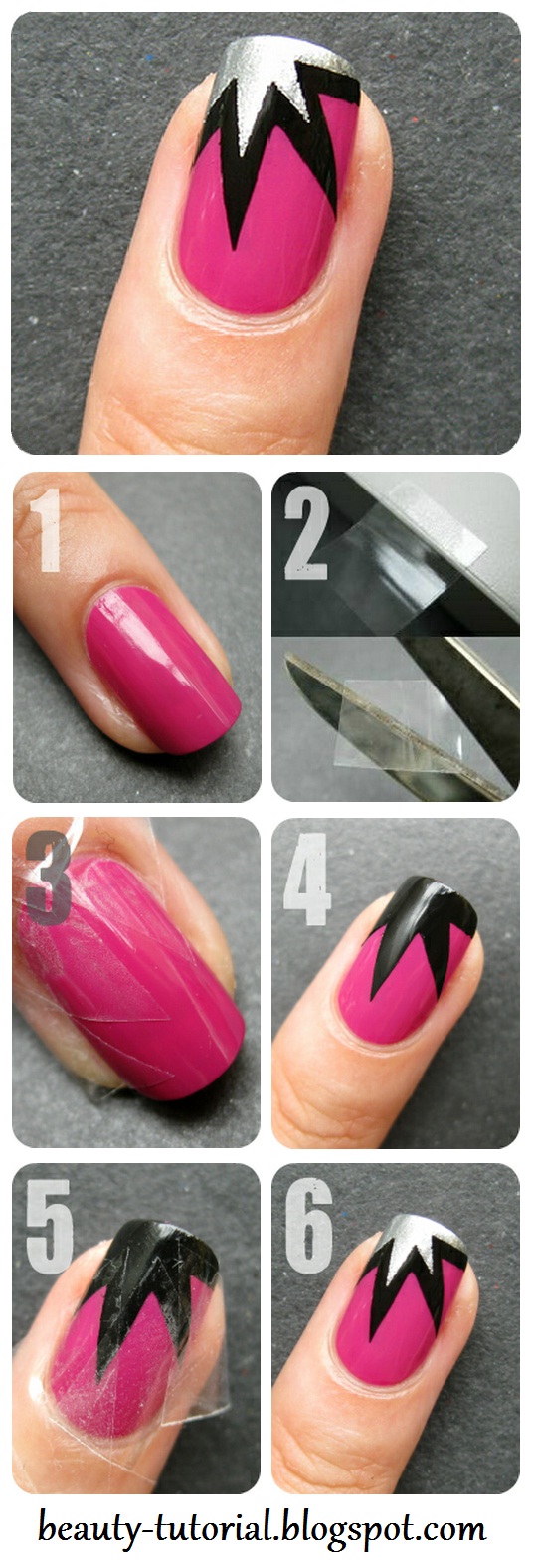 1

2

3

4

5

6

beauty-tutorial.blogspot.com