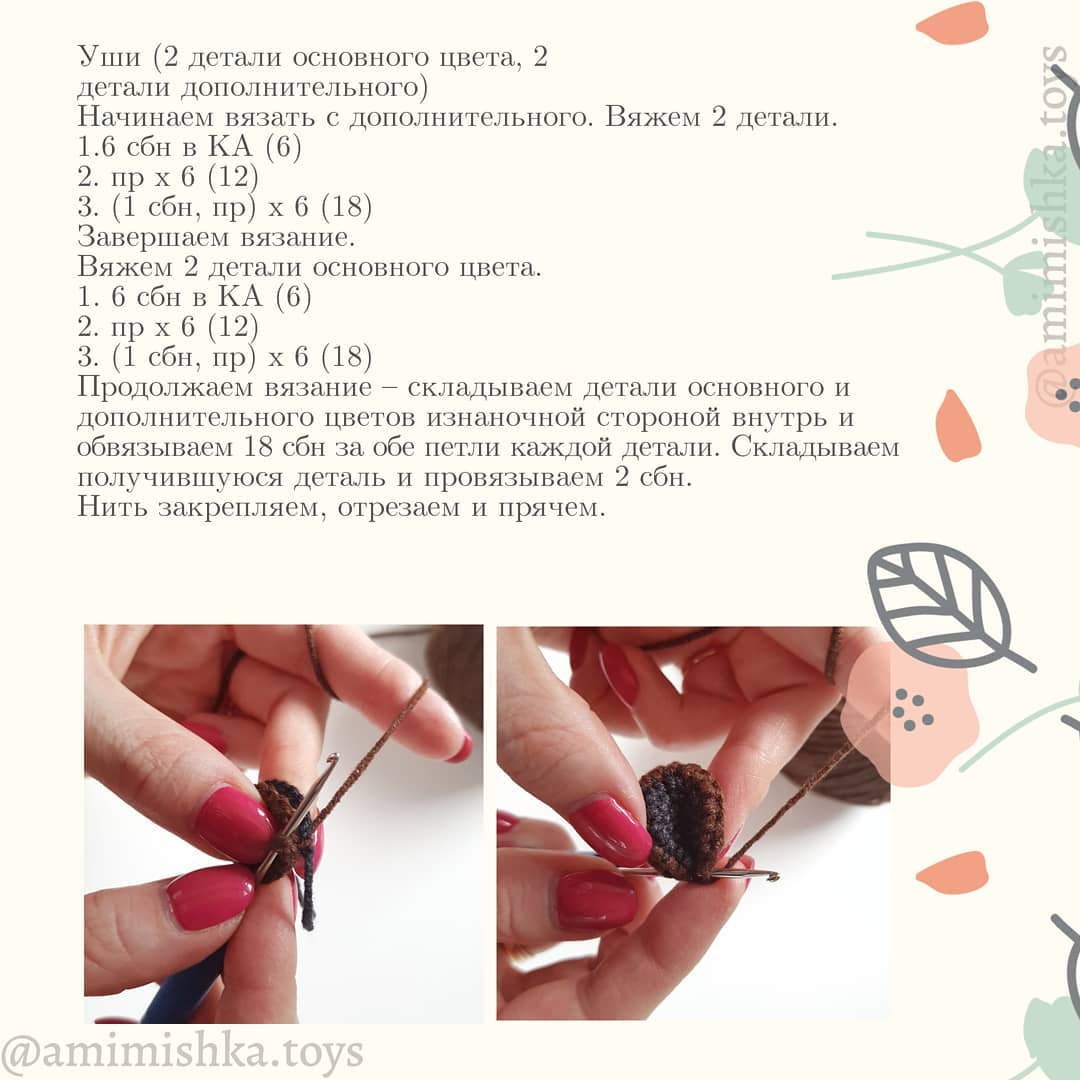 Уши (2 детали основного цвета, 2 детали дополнительного)
Начинаем вязать с дополнительного. Вяжем 2 детали.
1.6 сбн в КА (6)
2. пр х 6 (12)
3. (1 сбн, пр) х 6 (18)
Завершаем вязание.
Вяжем 2 детали основного цвета.
1. 6 сбн в КА (6)
2. пр х 6 (12)
3. (1 сбн, пр) х 6 (18)
Продолжаем вязание – складываем детали основного и дополнительного цветов изнаночной стороной внутрь и обвязываем 18 сбн за обе петли каждой детали. Складываем получившуюся деталь и провязываем 2 сбн.
Нить закрепляем, отрезаем и прячем.

@amimishka.toys

@amimishka.toys