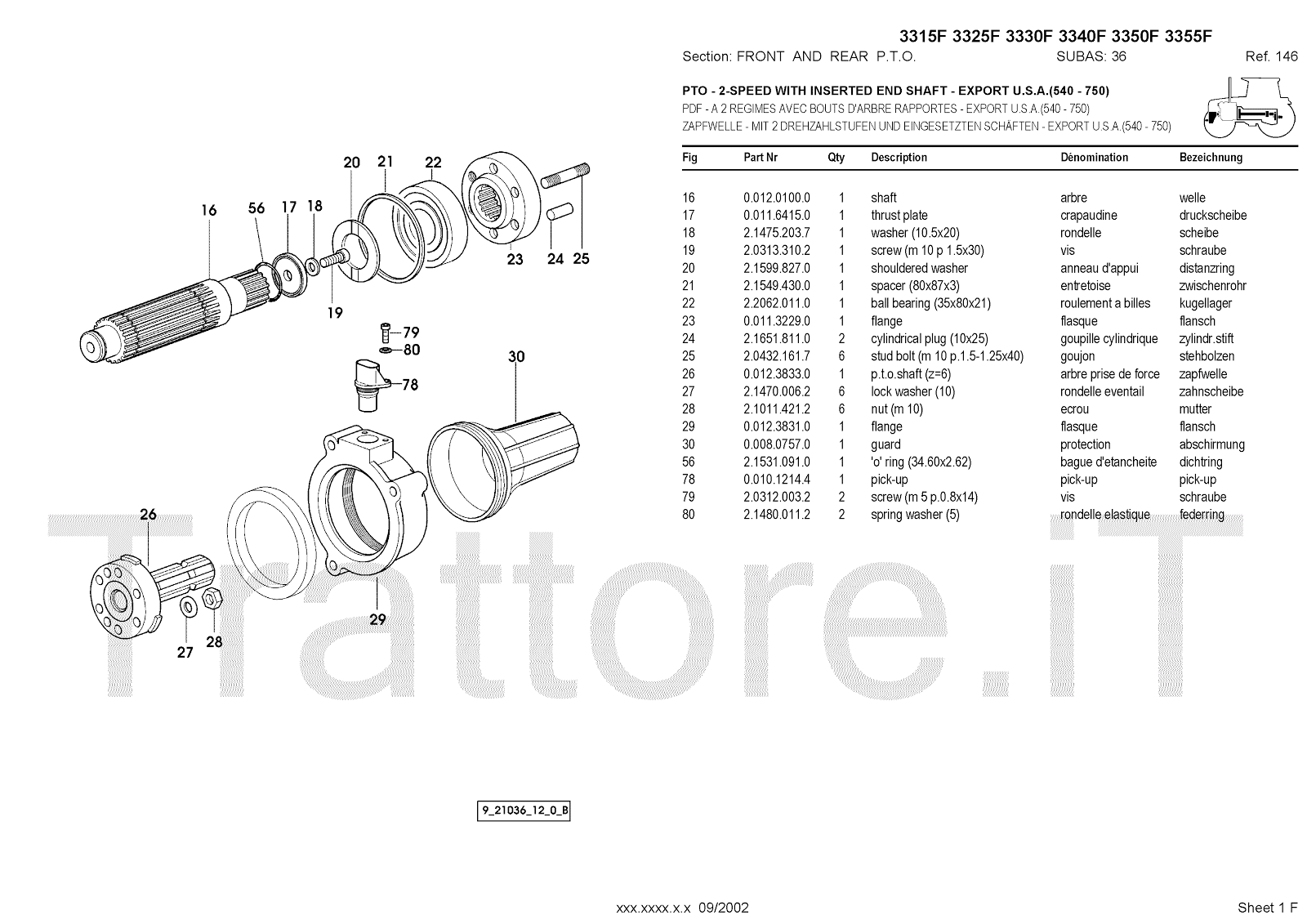 3315F 3325F 3330F 3340F 3350F 3355F

Section: FRONT AND REAR P.T.O.    SUBAS: 36    Ref. 146

PTO - 2-SPEED WITH INSERTED END SHAFT - EXPORT U.S.A.(540 - 750)
PDF - A 2 REGIMES AVEC BOUTS D'ARBRE RAPPORTES - EXPORT U.S.A.(540 - 750)
ZAPFWELLE - MIT 2 DREHZAHLSTUFEN UND EINGESETZTEN SCHÄFTEN - EXPORT U.S.A.(540 - 750)

| Fig | Part Nr | Qty | Description | Dénomination | Bezeichnung |
|---|---|---|---|---|---|
| 16 | 0.012.0100.0 | 1 | shaft | arbre | welle |
| 17 | 0.011.6415.0 | 1 | thrust plate | crapaudine | druckscheibe |
| 18 | 2.1475.203.7 | 1 | washer (10.5x20) | rondelle | scheibe |
| 19 | 2.0313.310.2 | 1 | screw (m 10 p 1.5x30) | vis | schraube |
| 20 | 2.1599.827.0 | 1 | shouldered washer | anneau d'appui | distanzring |
| 21 | 2.1549.430.0 | 1 | spacer (80x87x3) | entretoise | zwischenrohr |
| 22 | 2.2062.011.0 | 1 | ball bearing (35x80x21) | roulement a billes | kugellager |
| 23 | 0.011.3229.0 | 1 | flange | flasque | flansch |
| 24 | 2.1651.811.0 | 2 | cylindrical plug (10x25) | goupille cylindrique | zylindr.stift |
| 25 | 2.0432.161.7 | 6 | stud bolt (m 10 p.1.5-1.25x40) | goujon | stehbolzen |
| 26 | 0.012.3833.0 | 1 | p.t.o.shaft (z=6) | arbre prise de force | zapfwelle |
| 27 | 2.1470.006.2 | 6 | lock washer (10) | rondelle eventail | zahnscheibe |
| 28 | 2.1011.421.2 | 6 | nut (m 10) | ecrou | mutter |
| 29 | 0.012.3831.0 | 1 | flange | flasque | flansch |
| 30 | 0.008.0757.0 | 1 | guard | protection | abschirmung |
| 56 | 2.1531.091.0 | 1 | 'o' ring (34.60x2.62) | bague d'etancheite | dichtring |
| 78 | 0.010.1214.4 | 1 | pick-up | pick-up | pick-up |
| 79 | 2.0312.003.2 | 2 | screw (m 5 p.0.8x14) | vis | schraube |
| 80 | 2.1480.011.2 | 2 | spring washer (5) | rondelle elastique | federring |

20 21 22 16 56 17 18 23 24 25 19 79 80 78 30 26 29 27 28

Trattore.iT

9_21036_12_0_B

xxx.xxxx.x.x 09/2002    Sheet 1 F