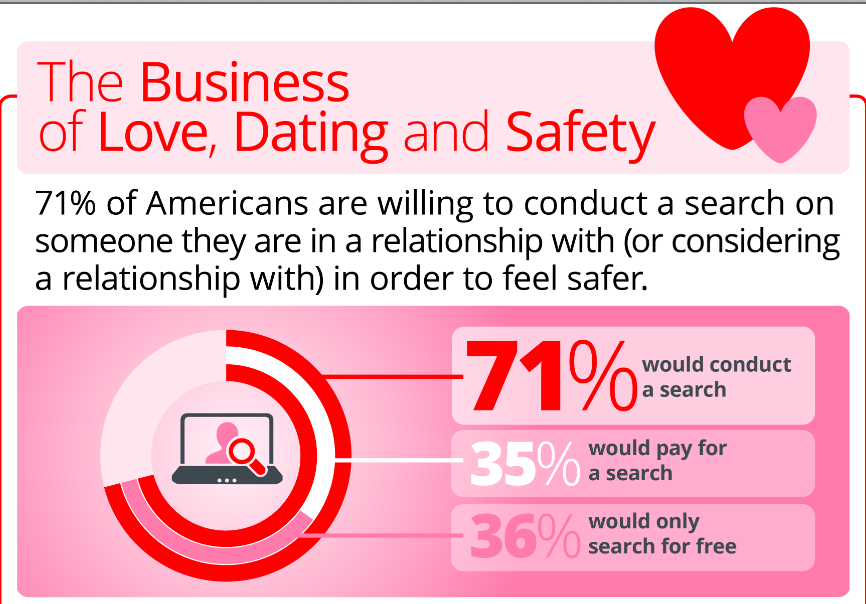 The Business of Love, Dating and Safety

71% of Americans are willing to conduct a search on someone they are in a relationship with (or considering a relationship with) in order to feel safer.

71% would conduct a search

35% would pay for a search

36% would only search for free