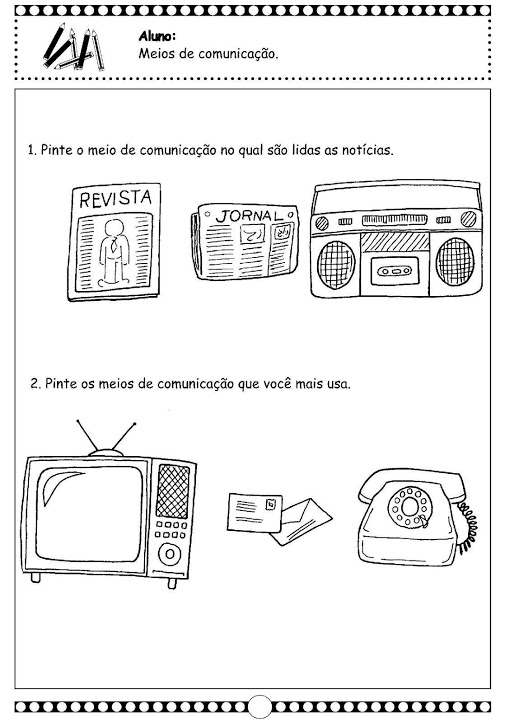 Aluno:
Meios de comunicação.

1. Pinte o meio de comunicação no qual são lidas as notícias.

REVISTA

JORNAL

2. Pinte os meios de comunicação que você mais usa.