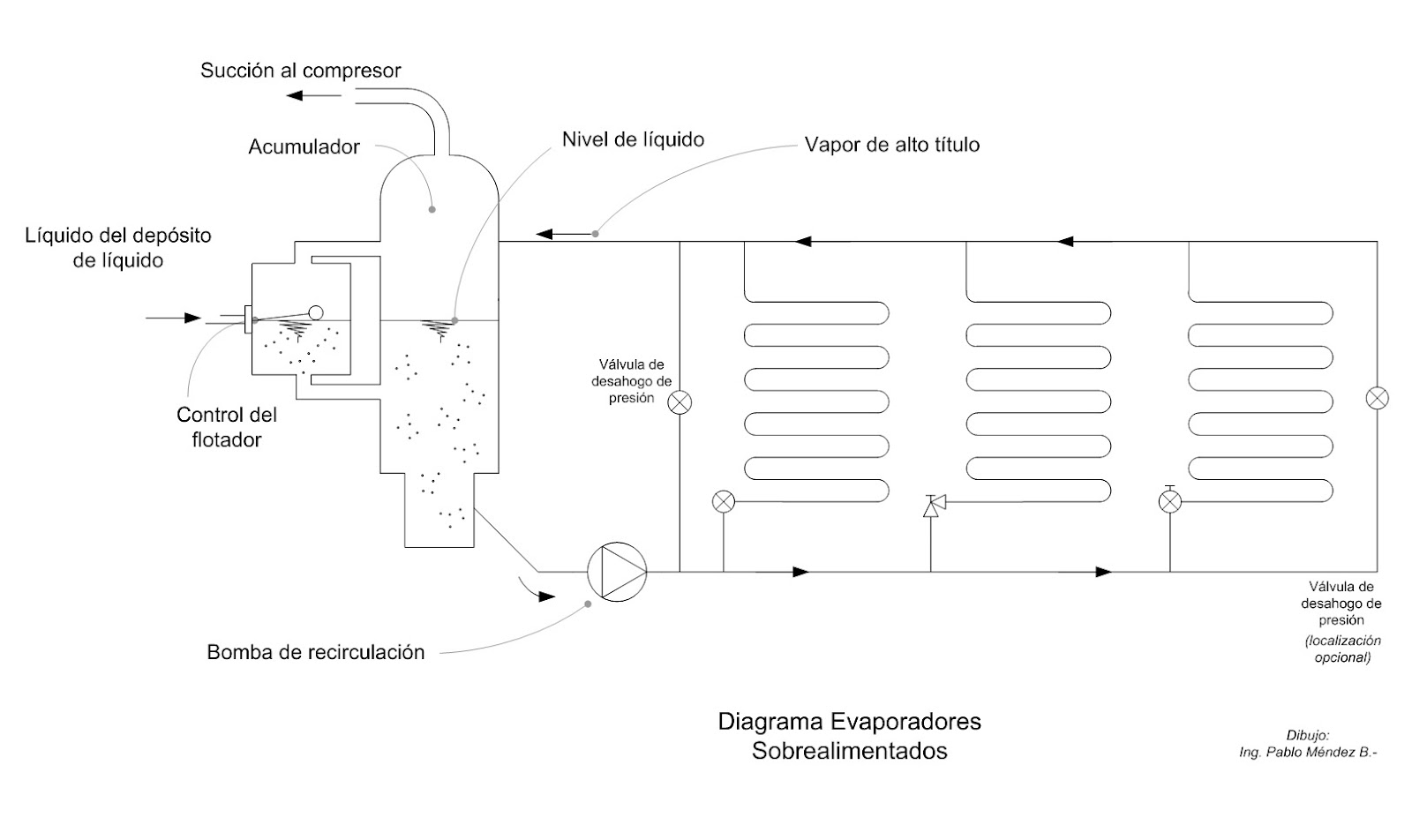 Succión al compresor

Acumulador

Nivel de líquido

Vapor de alto título

Líquido del depósito de líquido

Válvula de desahogo de presión

Control del flotador

Bomba de recirculación

Válvula de desahogo de presión
(localización opcional)

Diagrama Evaporadores Sobrealimentados

Dibujo:
Ing. Pablo Méndez B.-