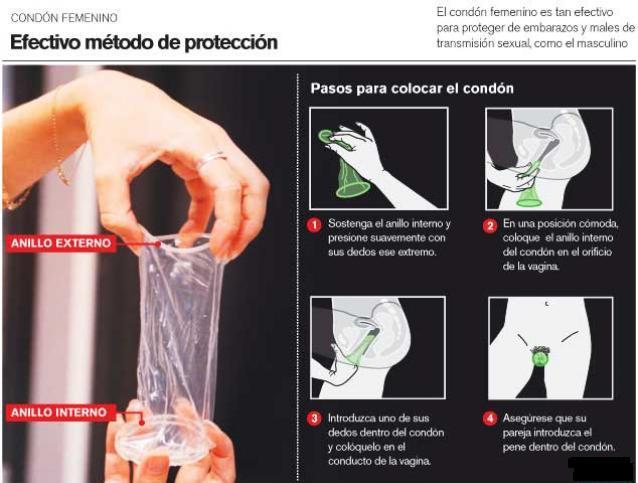 CONDÓN FEMENINO

Efectivo método de protección

El condón femenino es tan efectivo para proteger de embarazos y males de transmisión sexual, como el masculino

ANILLO EXTERNO

ANILLO INTERNO

Pasos para colocar el condón

1 Sostenga el anillo interno y presione suavemente con sus dedos ese extremo.

2 En una posición cómoda, coloque el anillo interno del condón en el orificio de la vagina.

3 Introduzca uno de sus dedos dentro del condón y colóquelo en el conducto de la vagina.

4 Asegúrese que su pareja introduzca el pene dentro del condón.