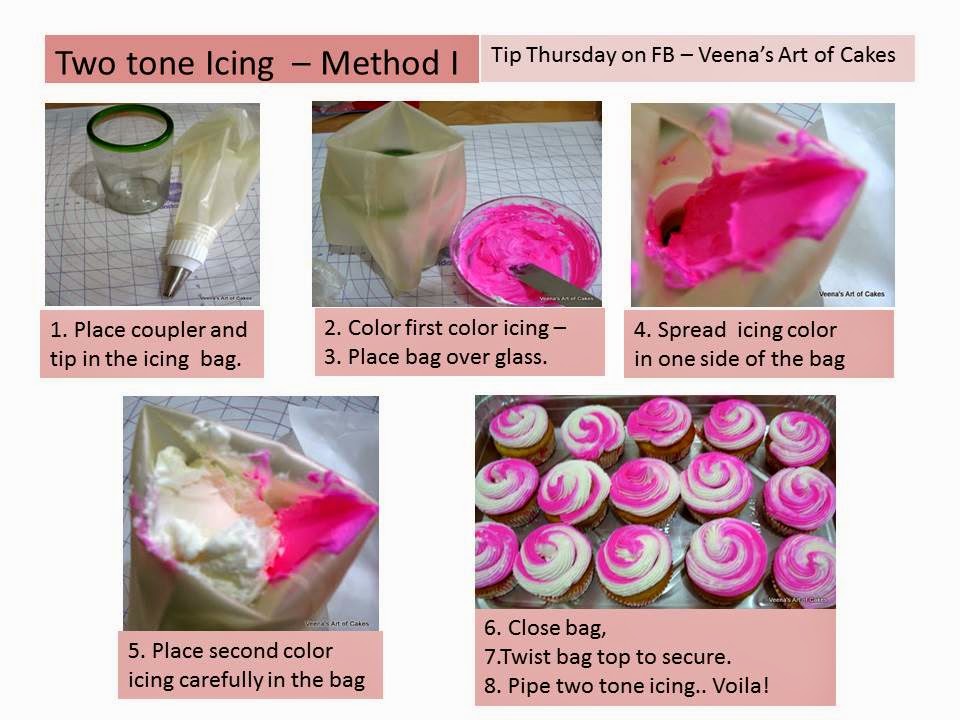 Two tone Icing – Method I

Tip Thursday on FB – Veena's Art of Cakes

Veena's Art of Cakes

1. Place coupler and tip in the icing bag.

Veena's Art of Cakes

2. Color first color icing –
3. Place bag over glass.

Veena's Art of Cakes

4. Spread icing color in one side of the bag

Veena's Art of Cakes

5. Place second color icing carefully in the bag

Veena's Art of Cakes

6. Close bag,
7.Twist bag top to secure.
8. Pipe two tone icing.. Voila!