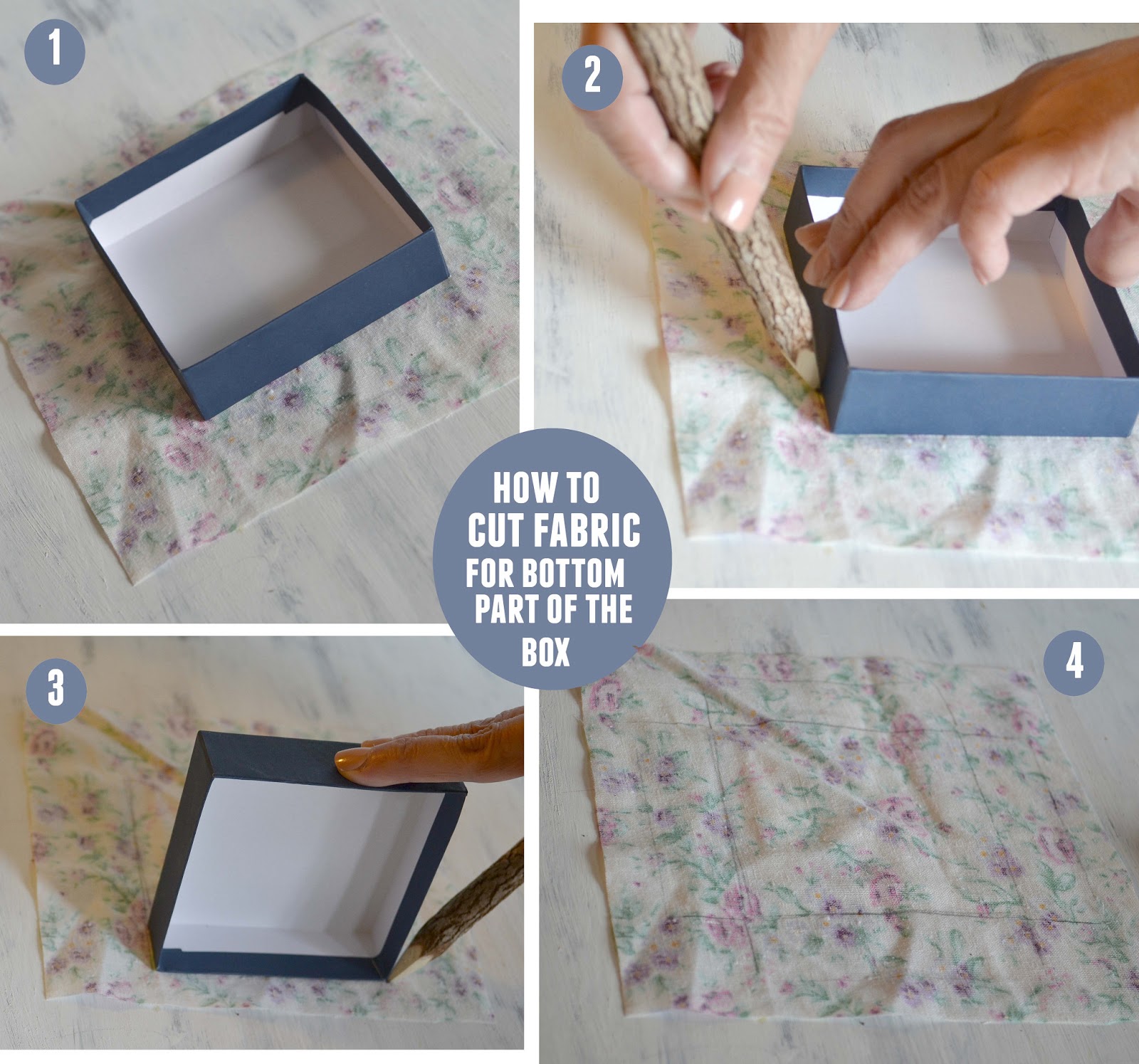 1

2

HOW TO CUT FABRIC FOR BOTTOM PART OF THE BOX

3

4