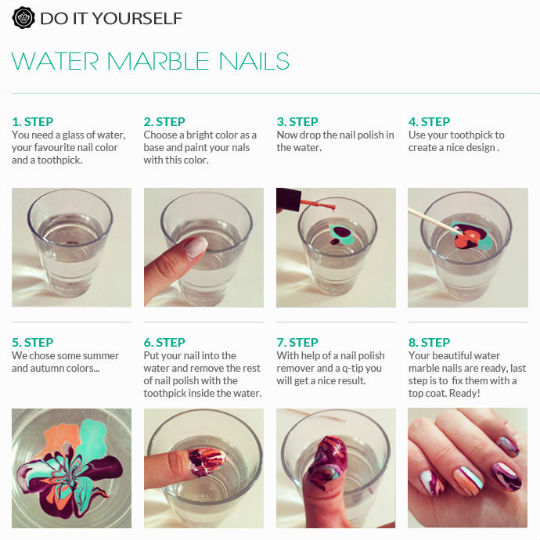 DO IT YOURSELF

WATER MARBLE NAILS

1. STEP
You need a glass of water, your favourite nail color and a toothpick.

2. STEP
Choose a bright color as a base and paint your nals with this color.

3. STEP
Now drop the nail polish in the water.

4. STEP
Use your toothpick to create a nice design .

5. STEP
We chose some summer and autumn colors...

6. STEP
Put your nail into the water and remove the rest of nail polish with the toothpick inside the water.

7. STEP
With help of a nail polish remover and a q-tip you will get a nice result.

8. STEP
Your beautiful water marble nails are ready, last step is to fix them with a top coat. Ready!