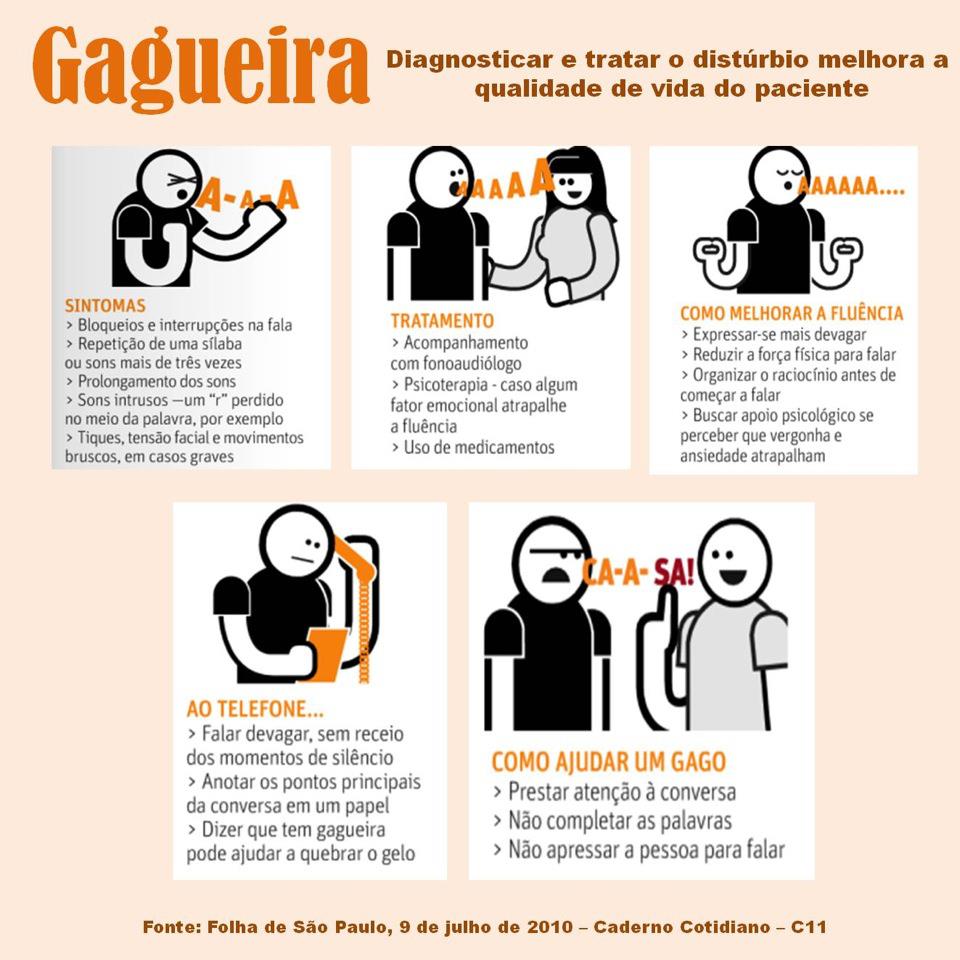 Gagueira

Diagnosticar e tratar o distúrbio melhora a qualidade de vida do paciente

A-A-A

SINTOMAS
> Bloqueios e interrupções na fala
> Repetição de uma sílaba ou sons mais de três vezes
> Prolongamento dos sons
> Sons intrusos —um "r" perdido no meio da palavra, por exemplo
> Tiques, tensão facial e movimentos bruscos, em casos graves

AAAAA

TRATAMENTO
> Acompanhamento com fonoaudiólogo
> Psicoterapia - caso algum fator emocional atrapalhe a fluência
> Uso de medicamentos

AAAAAA....

COMO MELHORAR A FLUÊNCIA
> Expressar-se mais devagar
> Reduzir a força física para falar
> Organizar o raciocínio antes de começar a falar
> Buscar apoio psicológico se perceber que vergonha e ansiedade atrapalham

AO TELEFONE...
> Falar devagar, sem receio dos momentos de silêncio
> Anotar os pontos principais da conversa em um papel
> Dizer que tem gagueira pode ajudar a quebrar o gelo

CA-A-SA!

COMO AJUDAR UM GAGO
> Prestar atenção à conversa
> Não completar as palavras
> Não apressar a pessoa para falar

Fonte: Folha de São Paulo, 9 de julho de 2010 – Caderno Cotidiano – C11