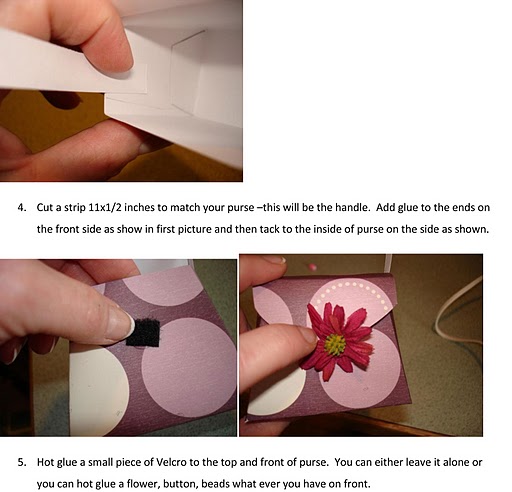 4. Cut a strip 11x1/2 inches to match your purse –this will be the handle. Add glue to the ends on the front side as show in first picture and then tack to the inside of purse on the side as shown.

5. Hot glue a small piece of Velcro to the top and front of purse. You can either leave it alone or you can hot glue a flower, button, beads what ever you have on front.