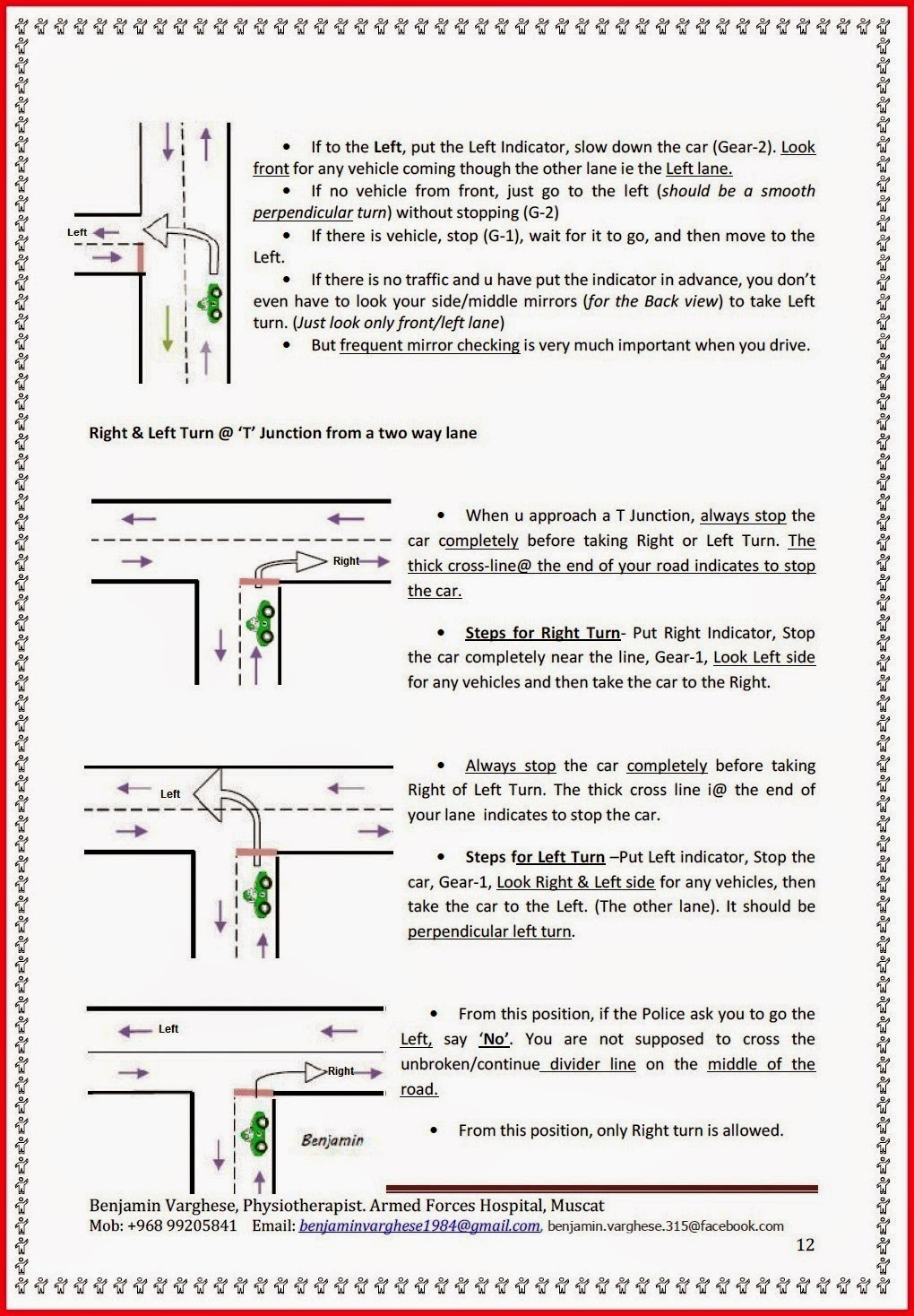 Left

• If to the Left, put the Left Indicator, slow down the car (Gear-2). Look front for any vehicle coming though the other lane ie the Left lane.

• If no vehicle from front, just go to the left (should be a smooth perpendicular turn) without stopping (G-2)

• If there is vehicle, stop (G-1), wait for it to go, and then move to the Left.

• If there is no traffic and u have put the indicator in advance, you don't even have to look your side/middle mirrors (for the Back view) to take Left turn. (Just look only front/left lane)

• But frequent mirror checking is very much important when you drive.

Right & Left Turn @ 'T' Junction from a two way lane

Right

• When u approach a T Junction, always stop the car completely before taking Right or Left Turn. The thick cross-line@ the end of your road indicates to stop the car.

• Steps for Right Turn- Put Right Indicator, Stop the car completely near the line, Gear-1, Look Left side for any vehicles and then take the car to the Right.

Left

• Always stop the car completely before taking Right of Left Turn. The thick cross line i@ the end of your lane indicates to stop the car.

• Steps for Left Turn –Put Left indicator, Stop the car, Gear-1, Look Right & Left side for any vehicles, then take the car to the Left. (The other lane). It should be perpendicular left turn.

Left

Right

Benjamin

• From this position, if the Police ask you to go the Left, say 'No'. You are not supposed to cross the unbroken/continue divider line on the middle of the road.

• From this position, only Right turn is allowed.

Benjamin Varghese, Physiotherapist. Armed Forces Hospital, Muscat
Mob: +968 99205841 Email: benjaminvarghese1984@gmail.com, benjamin.varghese.315@facebook.com

12