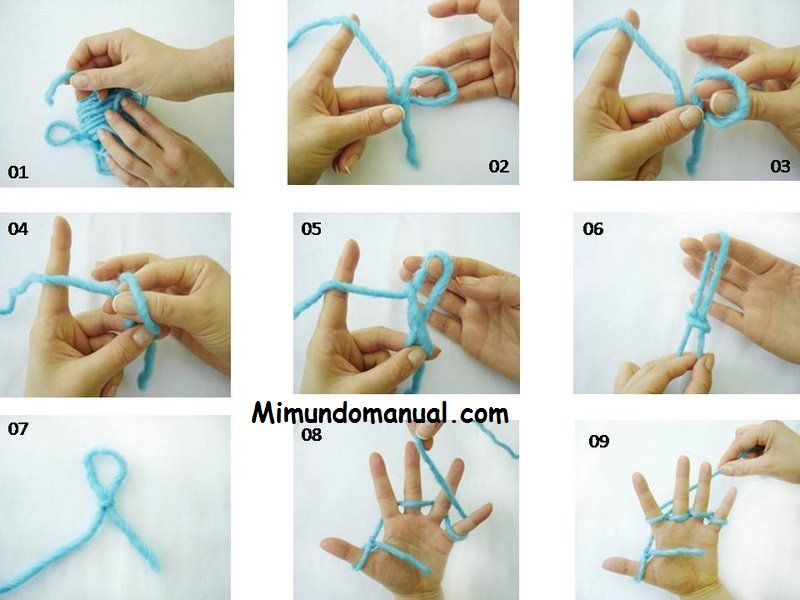 01

02

03

04

05

06

Mimundomanual.com

07

08

09