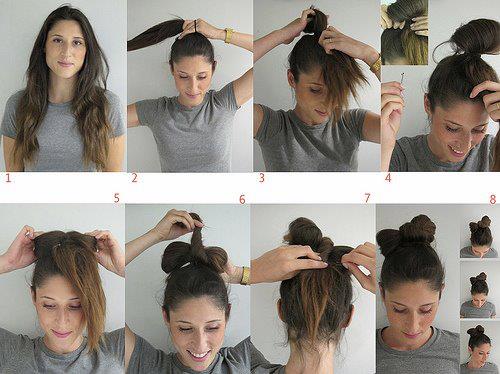 1 2 3 4

5 6 7 8