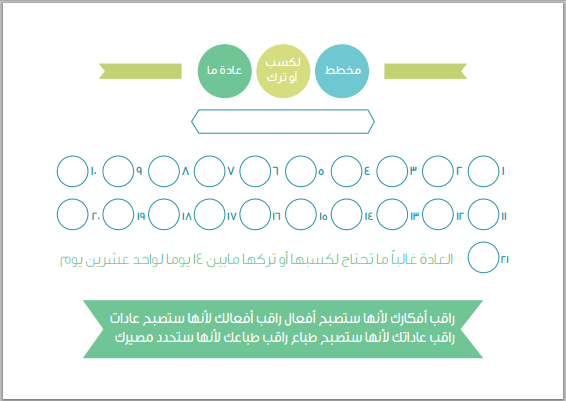 مخطط

لكسب
أو ترك

عادة ما

١ ٢ ٣ ٤ ٥ ٦ ٧ ٨ ٩ ١٠

١١ ١٢ ١٣ ١٤ ١٥ ١٦ ١٧ ١٨ ١٩ ٢٠

٢١

العادة غالباً ما تحتاج لكسبها أو تركها مابين ١٤ يوما لواحد عشرين يوم

راقب أفكارك لأنها ستصبح أفعال راقب أفعالك لأنها ستصبح عادات
راقب عاداتك لأنها ستصبح طباع راقب طباعك لأنها ستحدد مصيرك