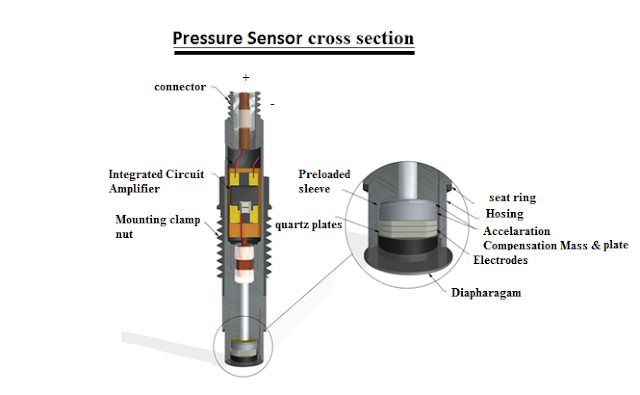 Pressure Sensor cross section

connector

+

-

Integrated Circuit Amplifier

Mounting clamp nut

Preloaded sleeve

quartz plates

seat ring

Hosing

Accelaration Compensation Mass & plate

Electrodes

Diapharagam