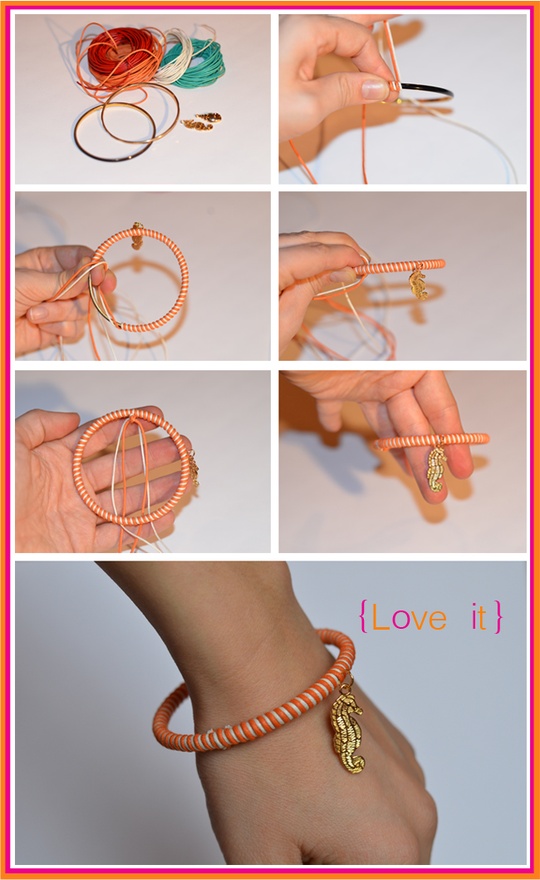 {Love it}