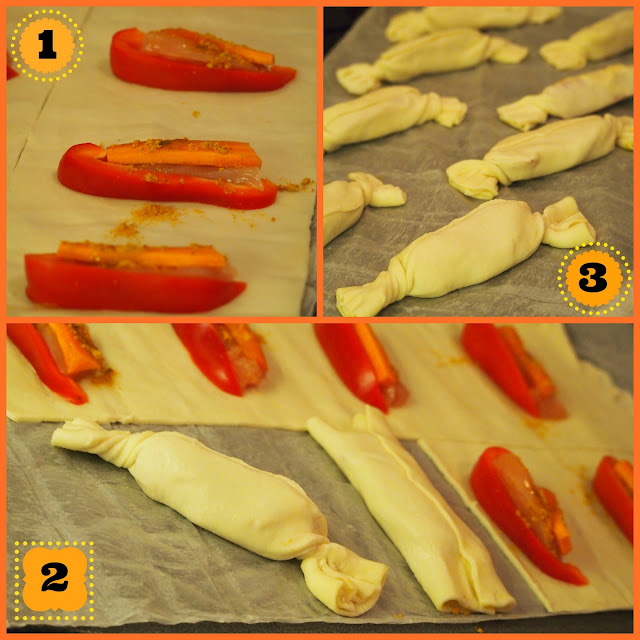 1

3

2