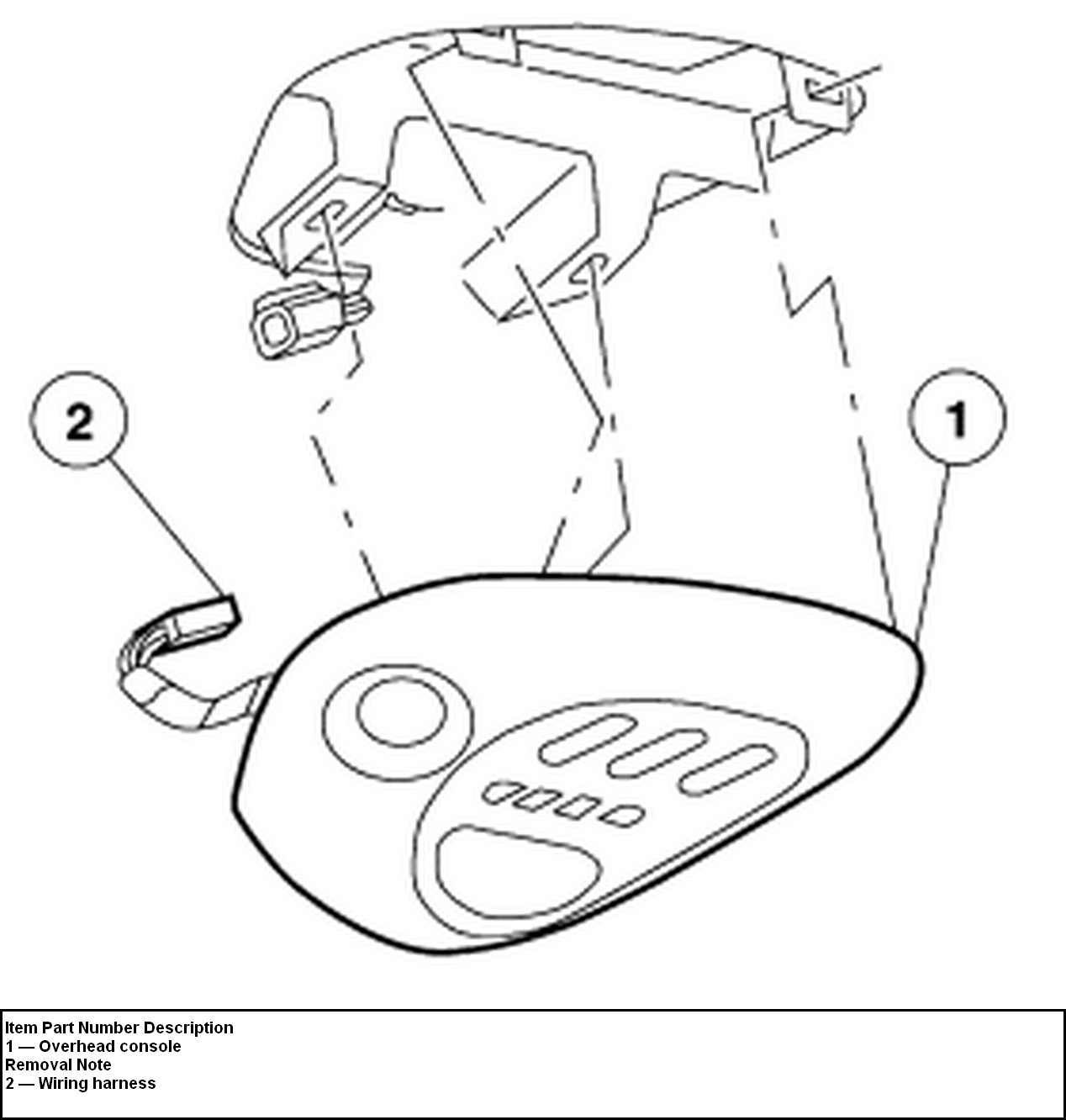 2

1

Item Part Number Description
1 — Overhead console
Removal Note
2 — Wiring harness