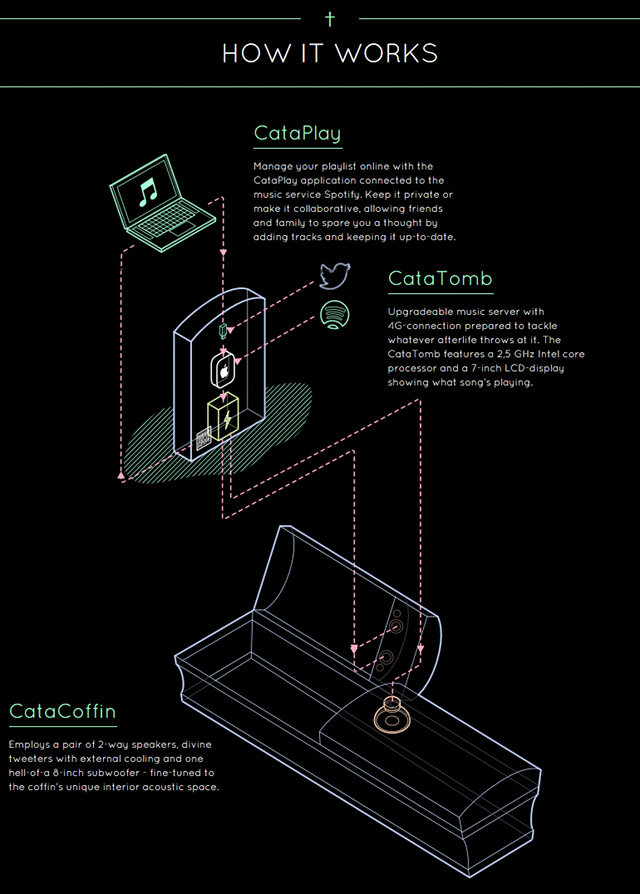 HOW IT WORKS

CataPlay

Manage your playlist online with the CataPlay application connected to the music service Spotify. Keep it private or make it collaborative, allowing friends and family to spare you a thought by adding tracks and keeping it up-to-date.

CataTomb

Upgradeable music server with 4G-connection prepared to tackle whatever afterlife throws at it. The CataTomb features a 2,5 GHz Intel core processor and a 7-inch LCD-display showing what song's playing.

CataCoffin

Employs a pair of 2-way speakers, divine tweeters with external cooling and one hell-of-a 8-inch subwoofer - fine-tuned to the coffin's unique interior acoustic space.