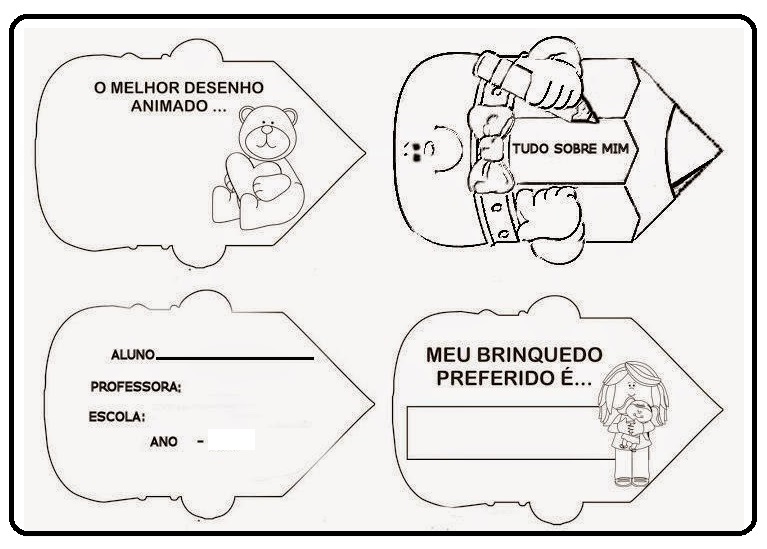 O MELHOR DESENHO ANIMADO ...

TUDO SOBRE MIM

ALUNO

PROFESSORA:

ESCOLA:

ANO -

MEU BRINQUEDO PREFERIDO É...