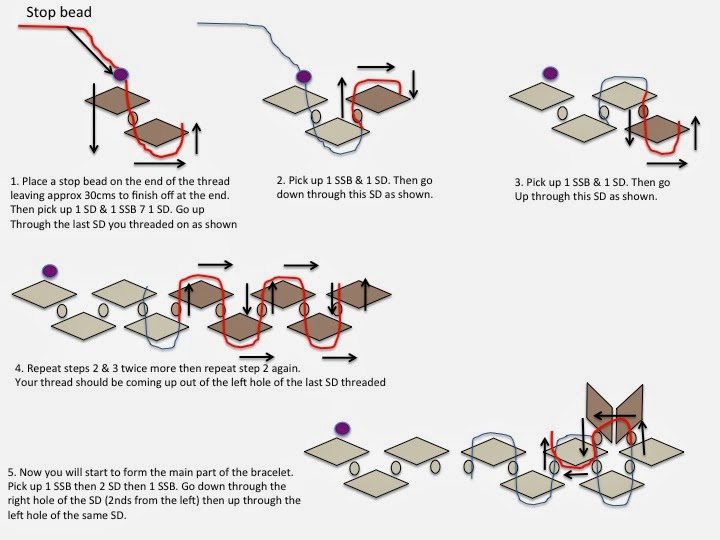 Stop bead

1. Place a stop bead on the end of the thread leaving approx 30cms to finish off at the end. Then pick up 1 SD & 1 SSB 7 1 SD. Go up Through the last SD you threaded on as shown

2. Pick up 1 SSB & 1 SD. Then go down through this SD as shown.

3. Pick up 1 SSB & 1 SD. Then go Up through this SD as shown.

4. Repeat steps 2 & 3 twice more then repeat step 2 again. Your thread should be coming up out of the left hole of the last SD threaded

5. Now you will start to form the main part of the bracelet. Pick up 1 SSB then 2 SD then 1 SSB. Go down through the right hole of the SD (2nds from the left) then up through the left hole of the same SD.